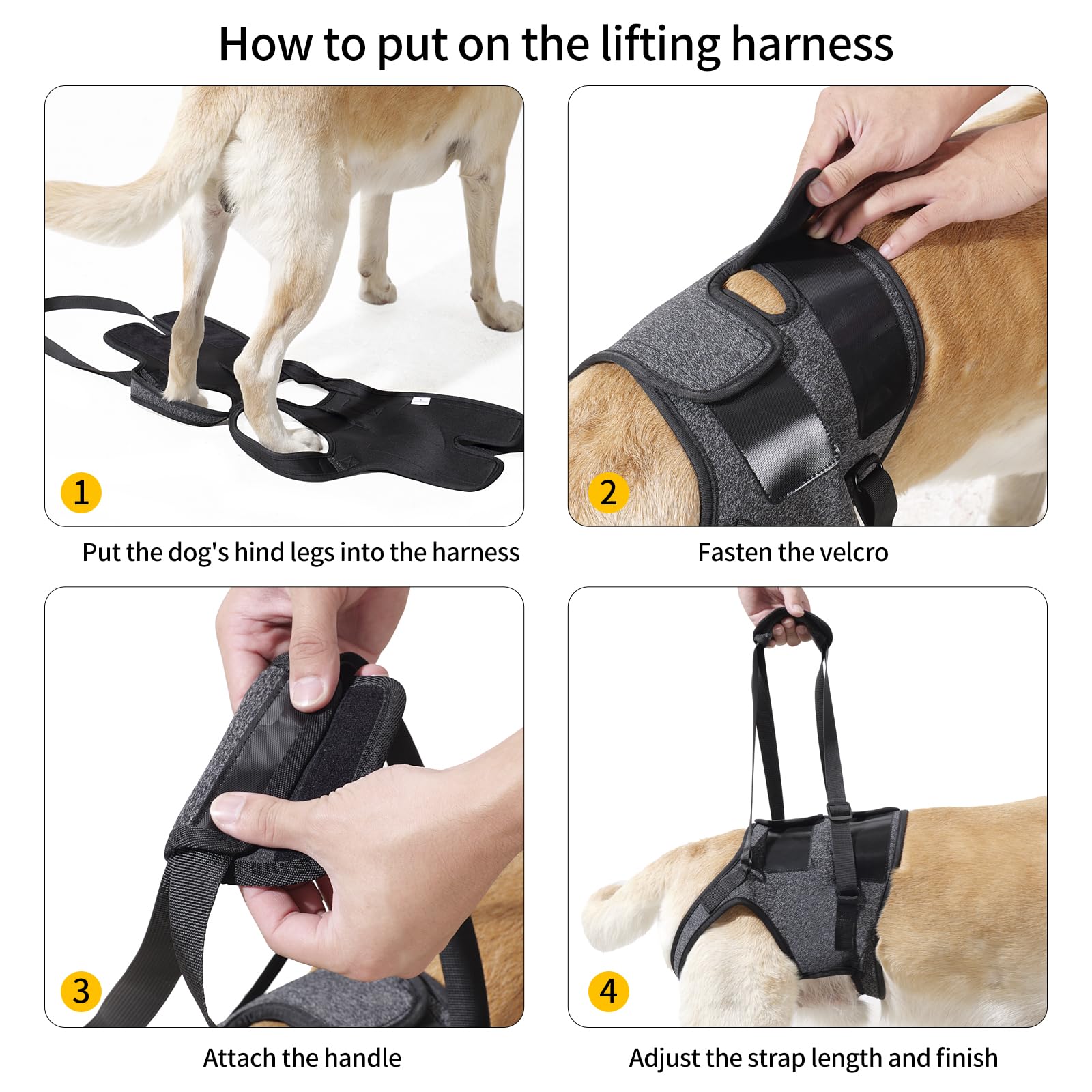 How to put on the lifting harness

1

Put the dog's hind legs into the harness

2

Fasten the velcro

3

Attach the handle

4

Adjust the strap length and finish