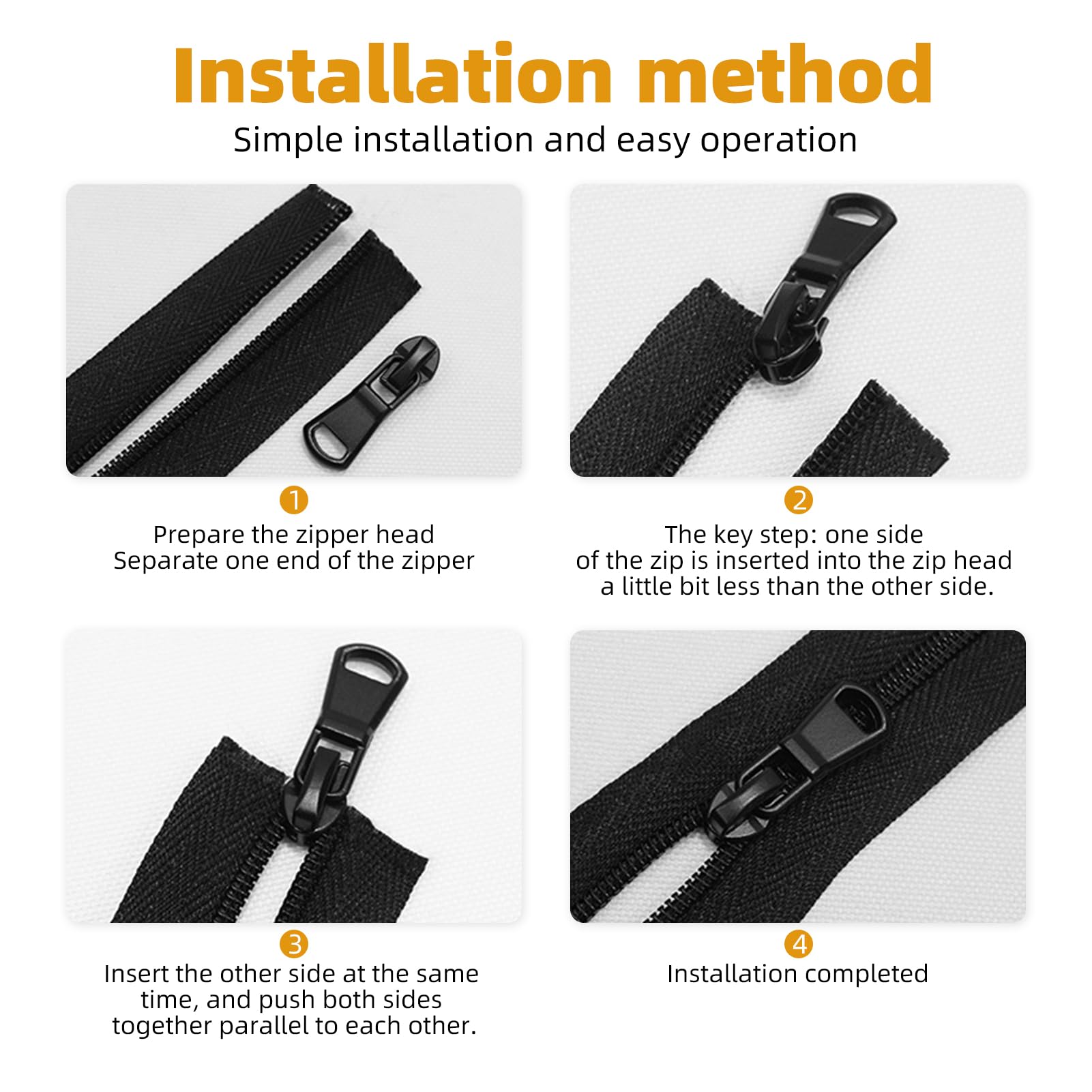 Installation method

Simple installation and easy operation

1
Prepare the zipper head
Separate one end of the zipper

2
The key step: one side of the zip is inserted into the zip head a little bit less than the other side.

3
Insert the other side at the same time, and push both sides together parallel to each other.

4
Installation completed