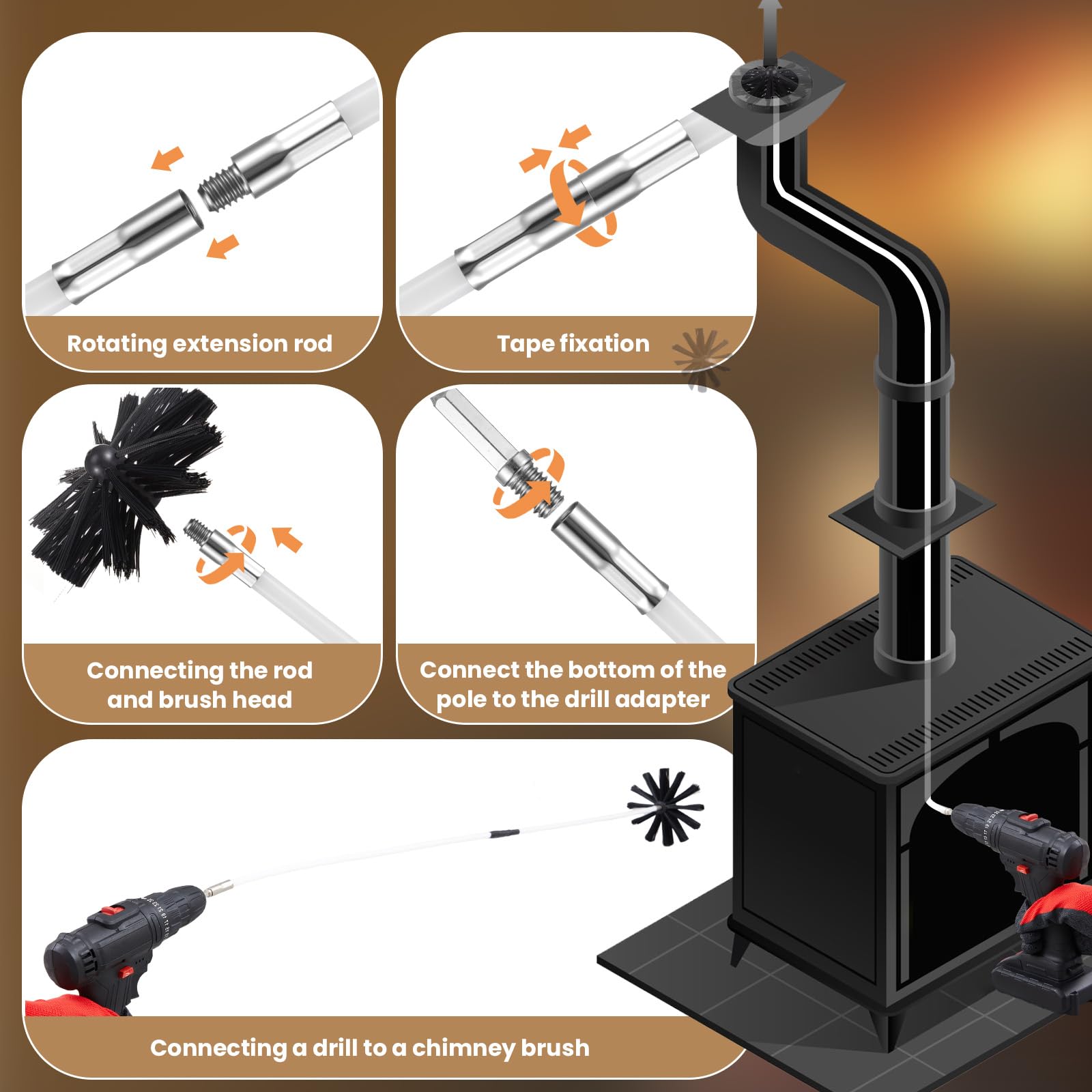 Rotating extension rod

Tape fixation

Connecting the rod and brush head

Connect the bottom of the pole to the drill adapter

Connecting a drill to a chimney brush