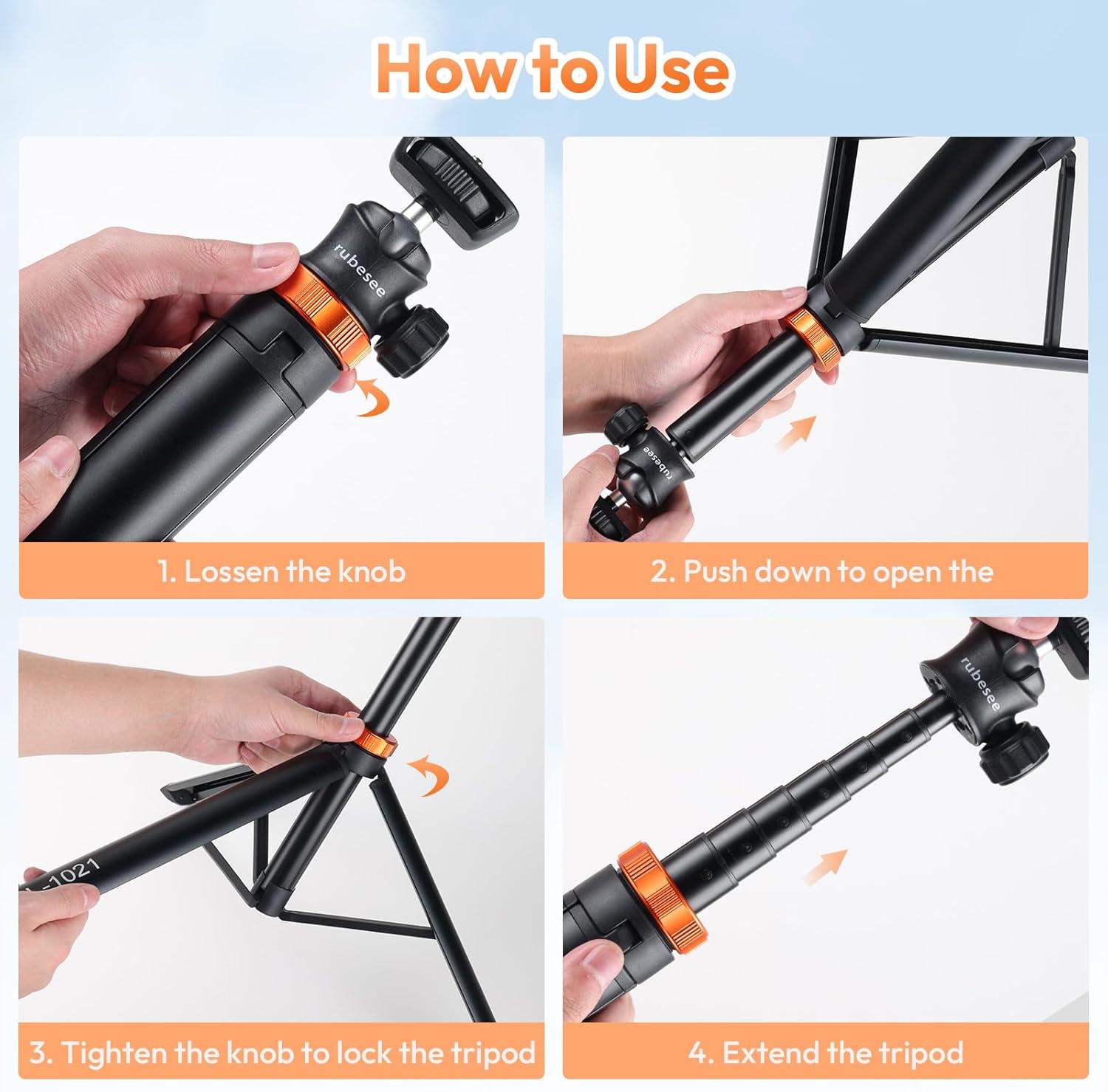 How to Use

rubesee

1. Lossen the knob

rubesee

2. Push down to open the

-1021

3. Tighten the knob to lock the tripod

rubesee

4. Extend the tripod