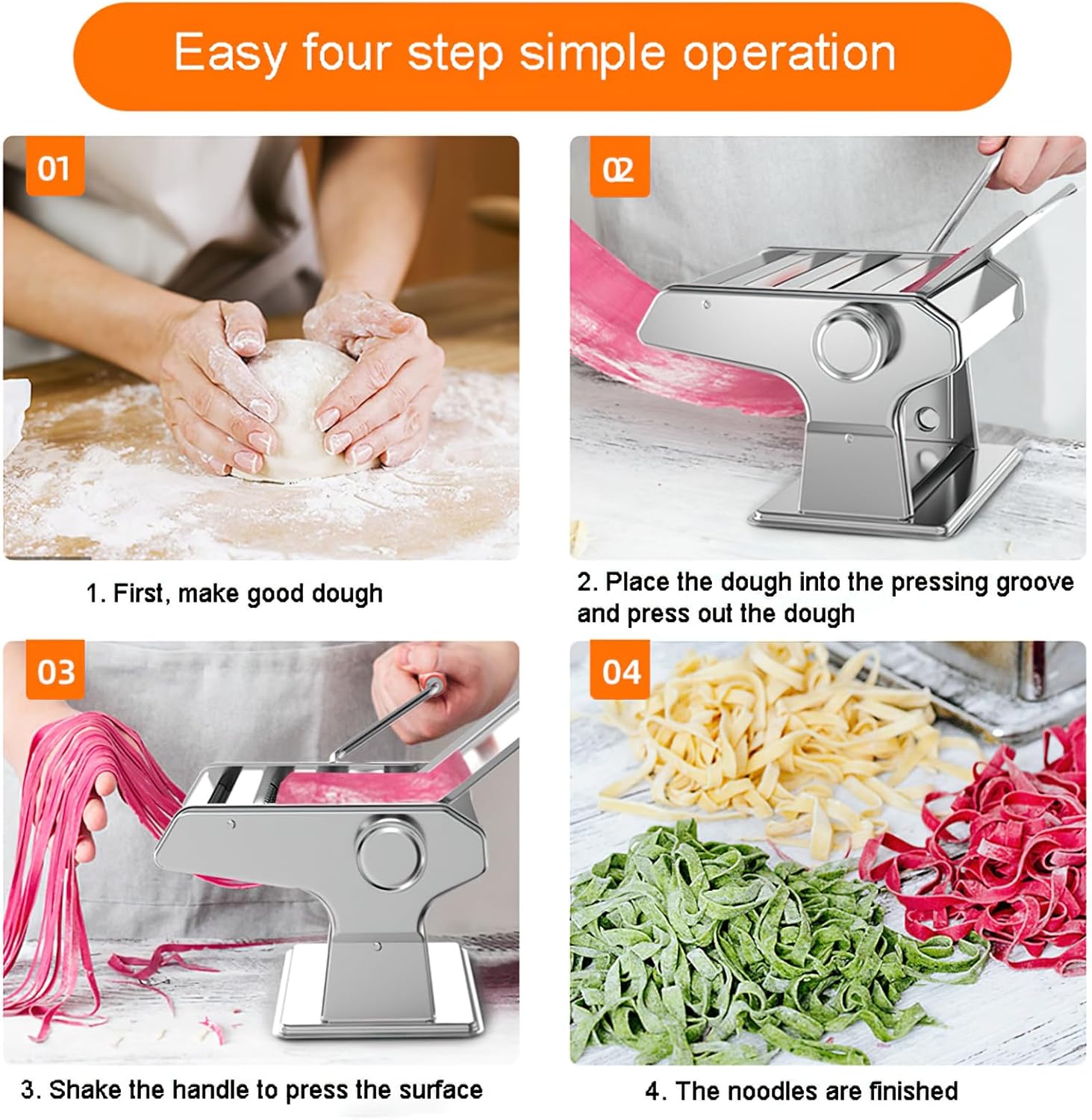 Easy four step simple operation

01

1. First, make good dough

02

2. Place the dough into the pressing groove and press out the dough

03

3. Shake the handle to press the surface

04

4. The noodles are finished