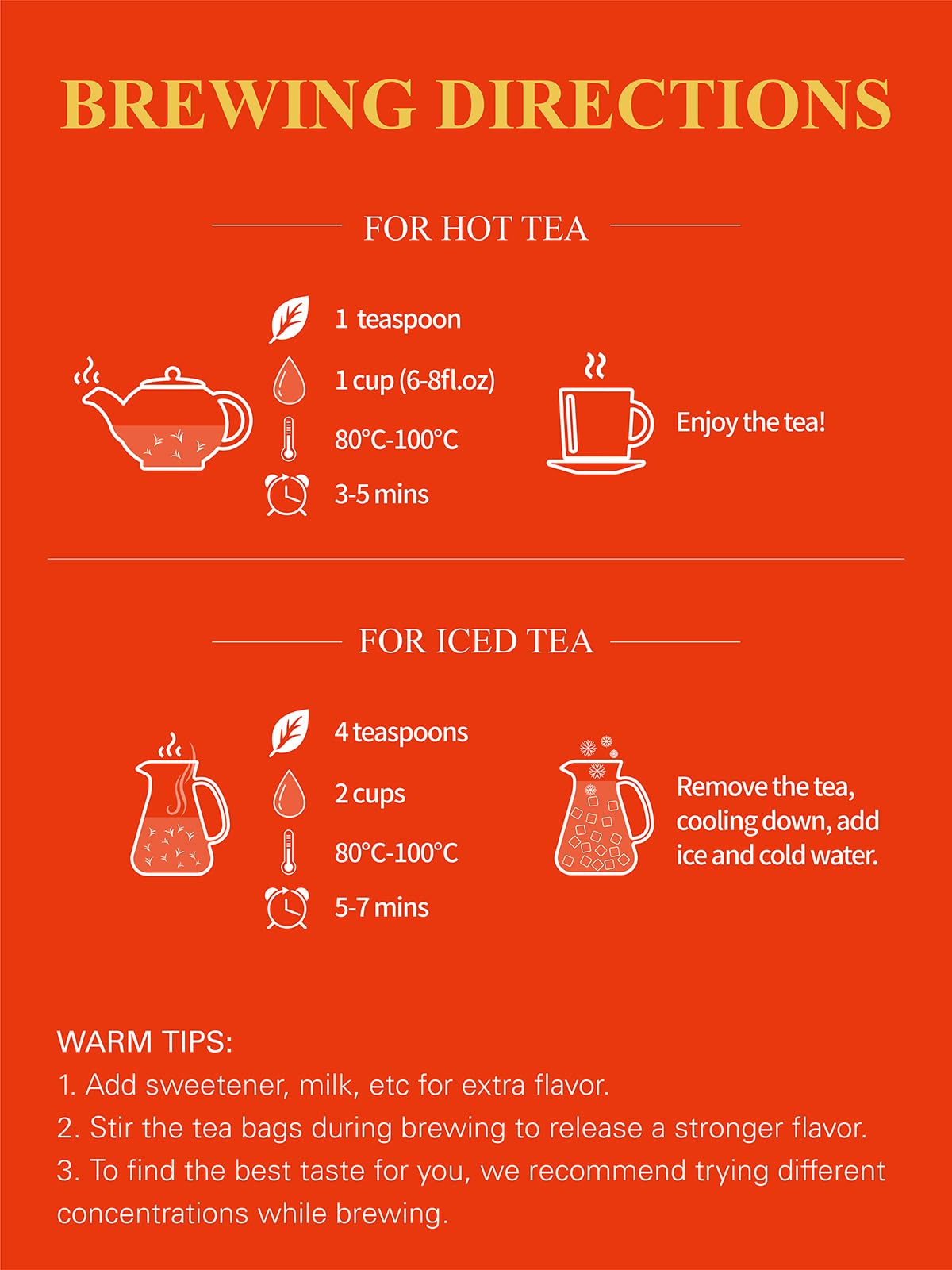 BREWING DIRECTIONS

FOR HOT TEA

1 teaspoon

1 cup (6-8fl.oz)

80°C-100°C

3-5 mins

Enjoy the tea!

FOR ICED TEA

4 teaspoons

2 cups

80°C-100°C

5-7 mins

Remove the tea, cooling down, add ice and cold water.

WARM TIPS:
1. Add sweetener, milk, etc for extra flavor.
2. Stir the tea bags during brewing to release a stronger flavor.
3. To find the best taste for you, we recommend trying different concentrations while brewing.