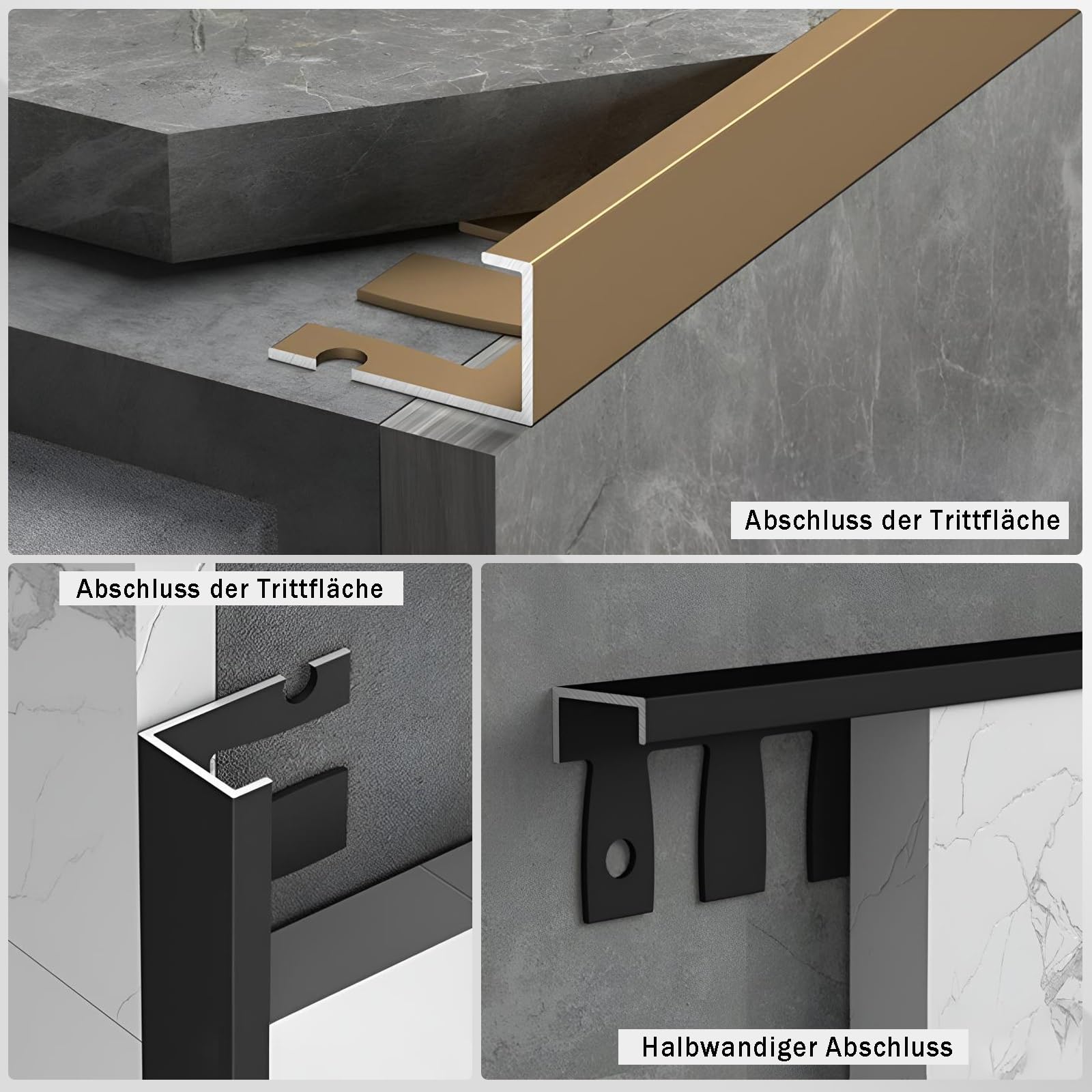 Abschluss der Trittfläche

Abschluss der Trittfläche

Halbwandiger Abschluss