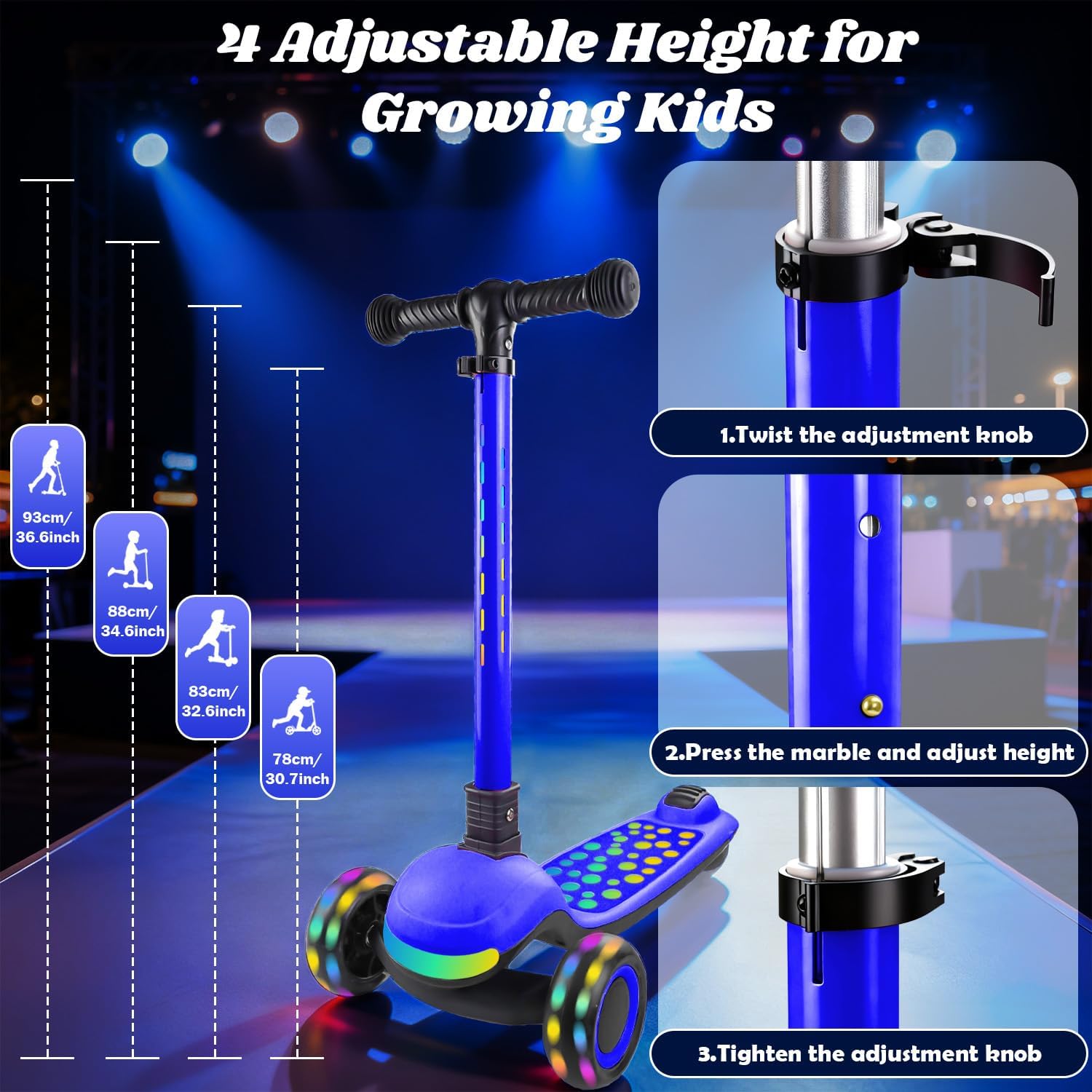 4 Adjustable Height for Growing Kids

93cm/ 36.6inch

88cm/ 34.6inch

83cm/ 32.6inch

78cm/ 30.7inch

1.Twist the adjustment knob

2.Press the marble and adjust height

3.Tighten the adjustment knob