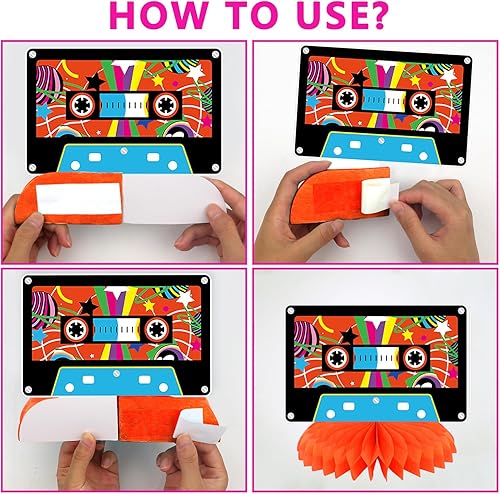 HOW TO USE?