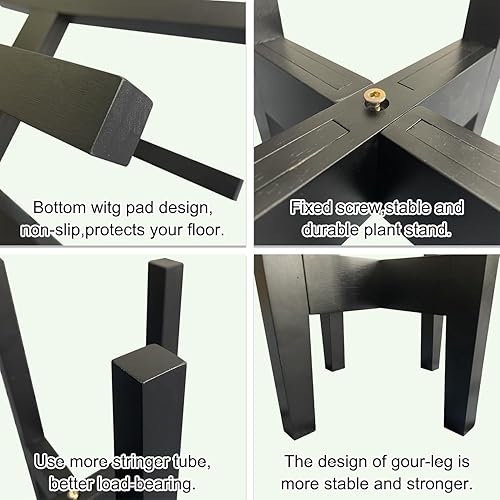 Bottom witg pad design, non-slip,protects your floor.

Fixed screw,stable and durable plant stand.

Use more stringer tube, better load-bearing.

The design of gour-leg is more stable and stronger.