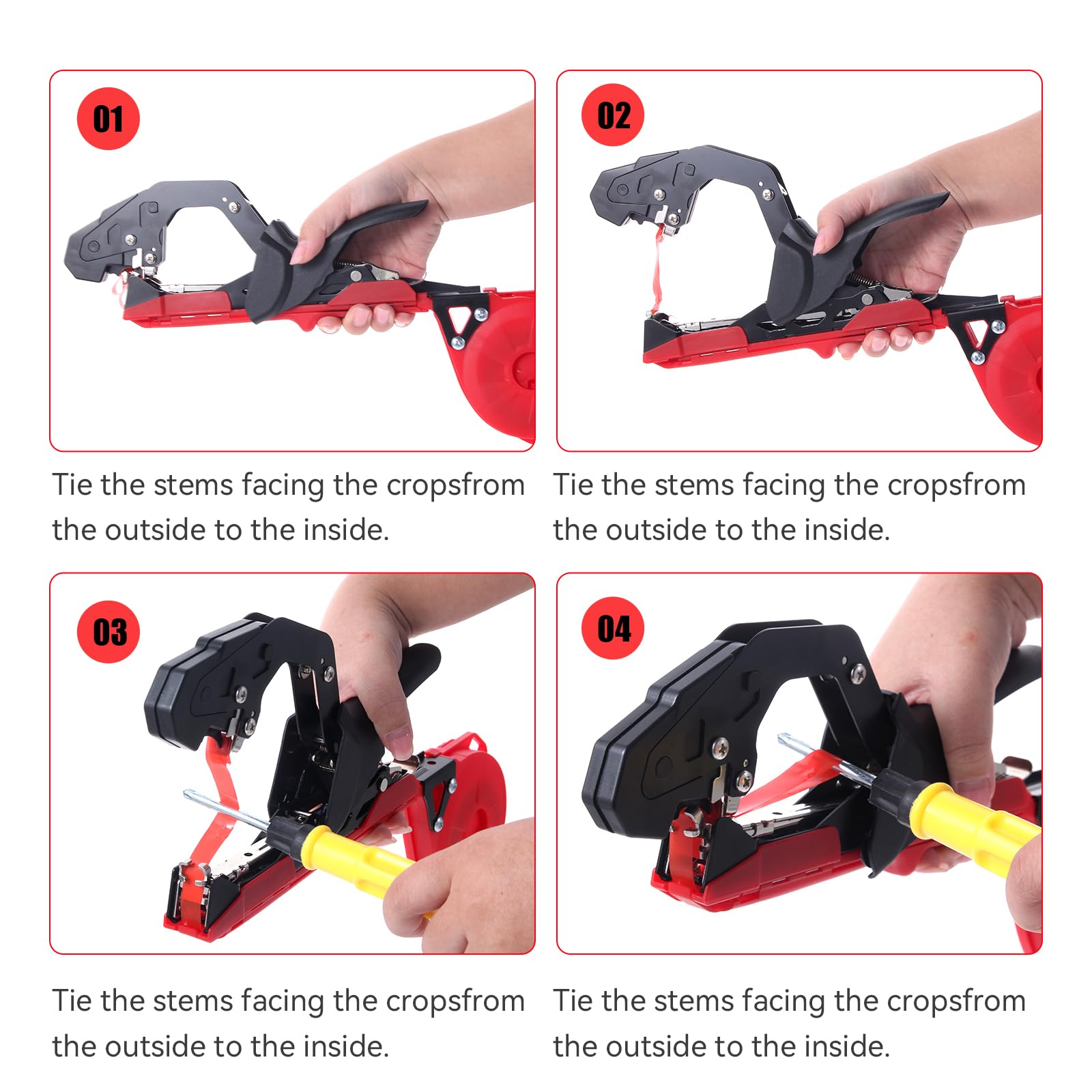 01

Tie the stems facing the cropsfrom the outside to the inside.

02

Tie the stems facing the cropsfrom the outside to the inside.

03

Tie the stems facing the cropsfrom the outside to the inside.

04

Tie the stems facing the cropsfrom the outside to the inside.