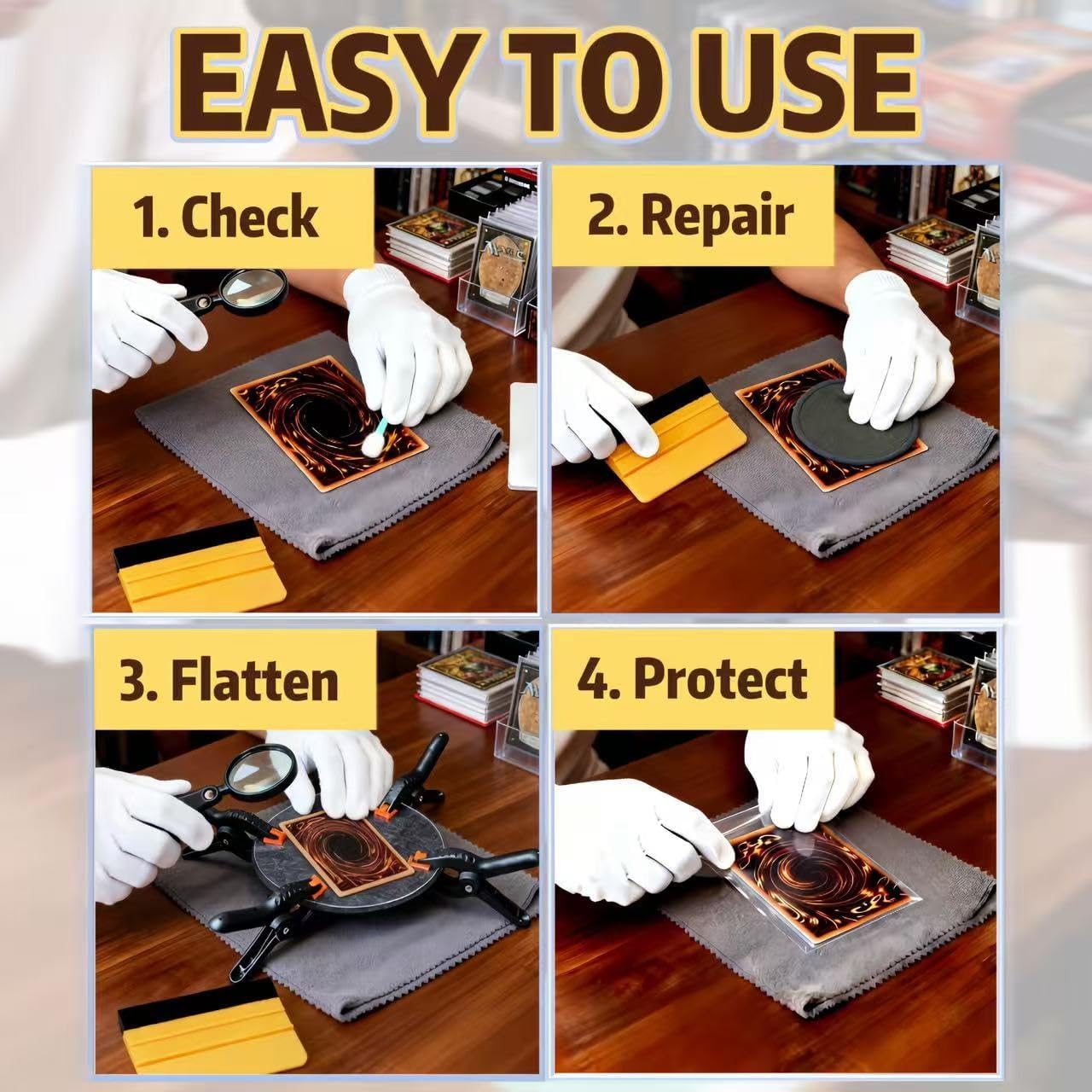 EASY TO USE

1. Check

2. Repair

3. Flatten

4. Protect