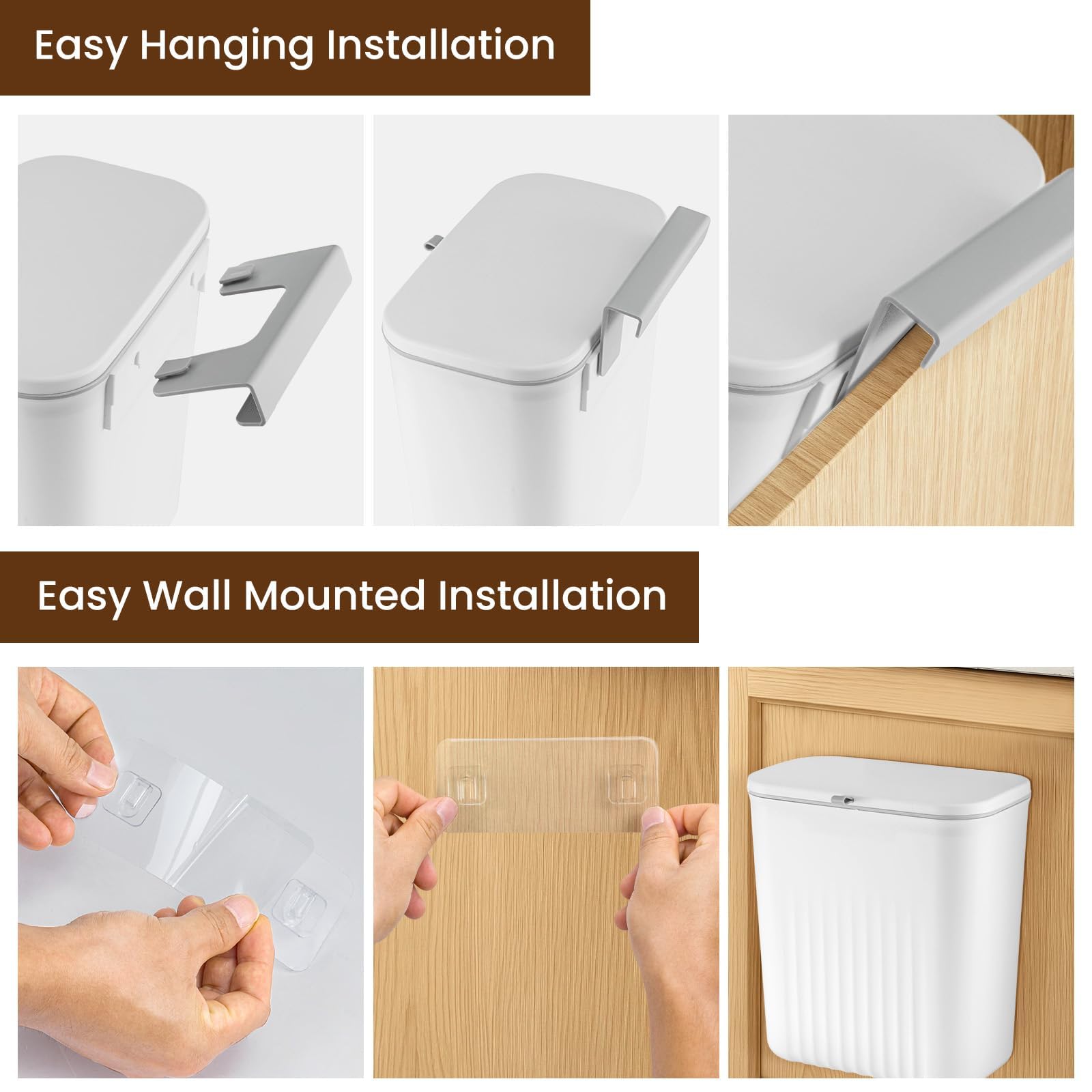 Easy Hanging Installation

Easy Wall Mounted Installation