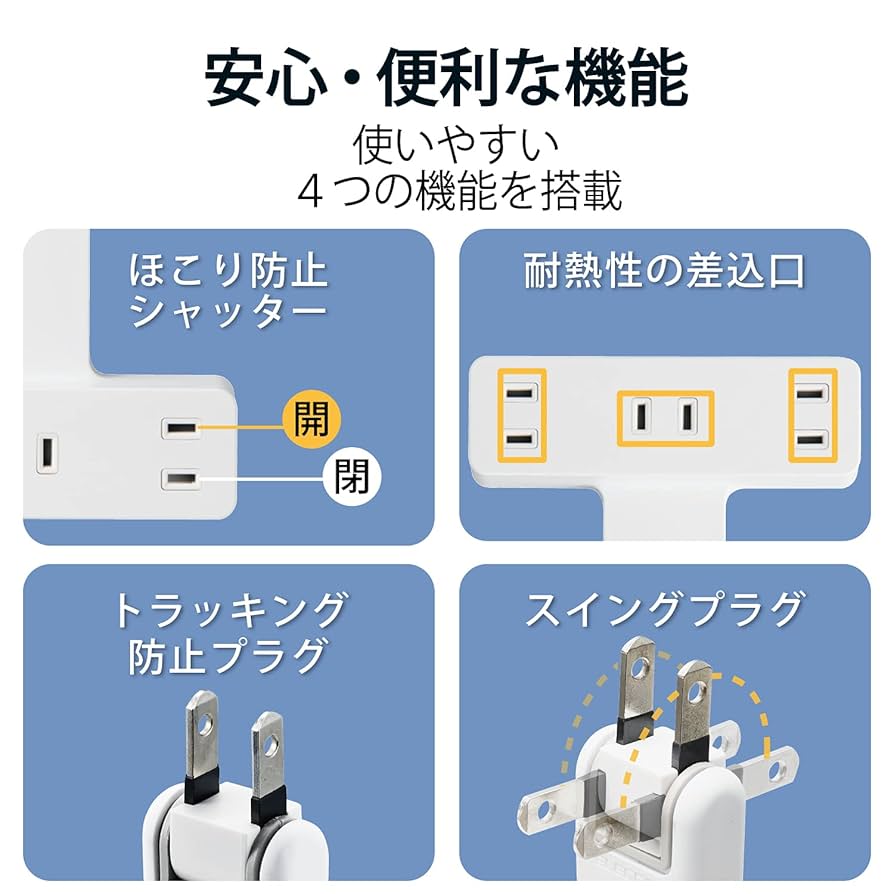 安心・便利な機能

使いやすい
４つの機能を搭載

ほこり防止
シャッター

開

閉

耐熱性の差込口

トラッキング
防止プラグ

スイングプラグ