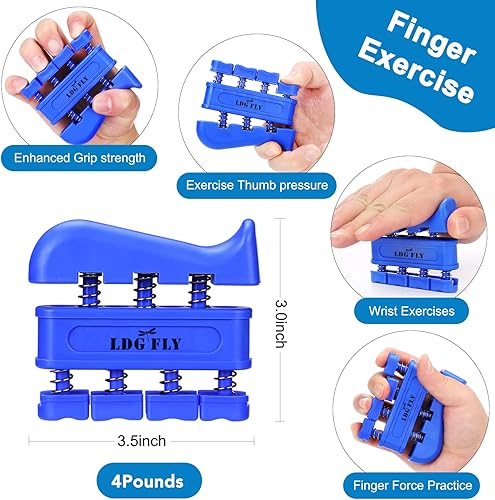 Finger Exercise

LDG FLY

Enhanced Grip strength

LDG FLY

Exercise Thumb pressure

LDG FLY

Wrist Exercises

LDG FLY

3.0inch

3.5inch

4Pounds

LDG FLY

Finger Force Practice