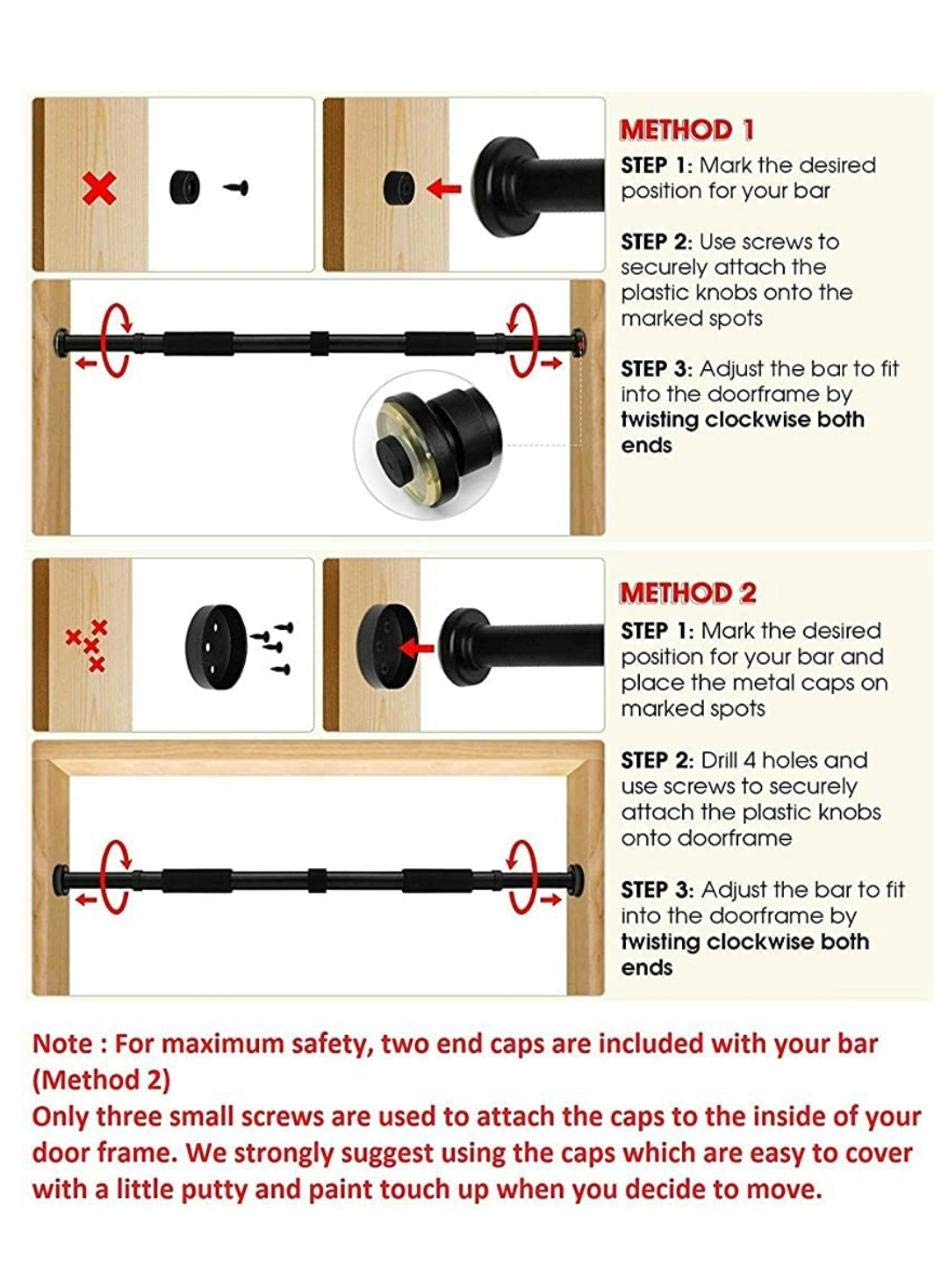 METHOD 1

STEP 1: Mark the desired position for your bar

STEP 2: Use screws to securely attach the plastic knobs onto the marked spots

STEP 3: Adjust the bar to fit into the doorframe by twisting clockwise both ends

METHOD 2

STEP 1: Mark the desired position for your bar and place the metal caps on marked spots

STEP 2: Drill 4 holes and use screws to securely attach the plastic knobs onto doorframe

STEP 3: Adjust the bar to fit into the doorframe by twisting clockwise both ends

Note : For maximum safety, two end caps are included with your bar (Method 2)
Only three small screws are used to attach the caps to the inside of your door frame. We strongly suggest using the caps which are easy to cover with a little putty and paint touch up when you decide to move.