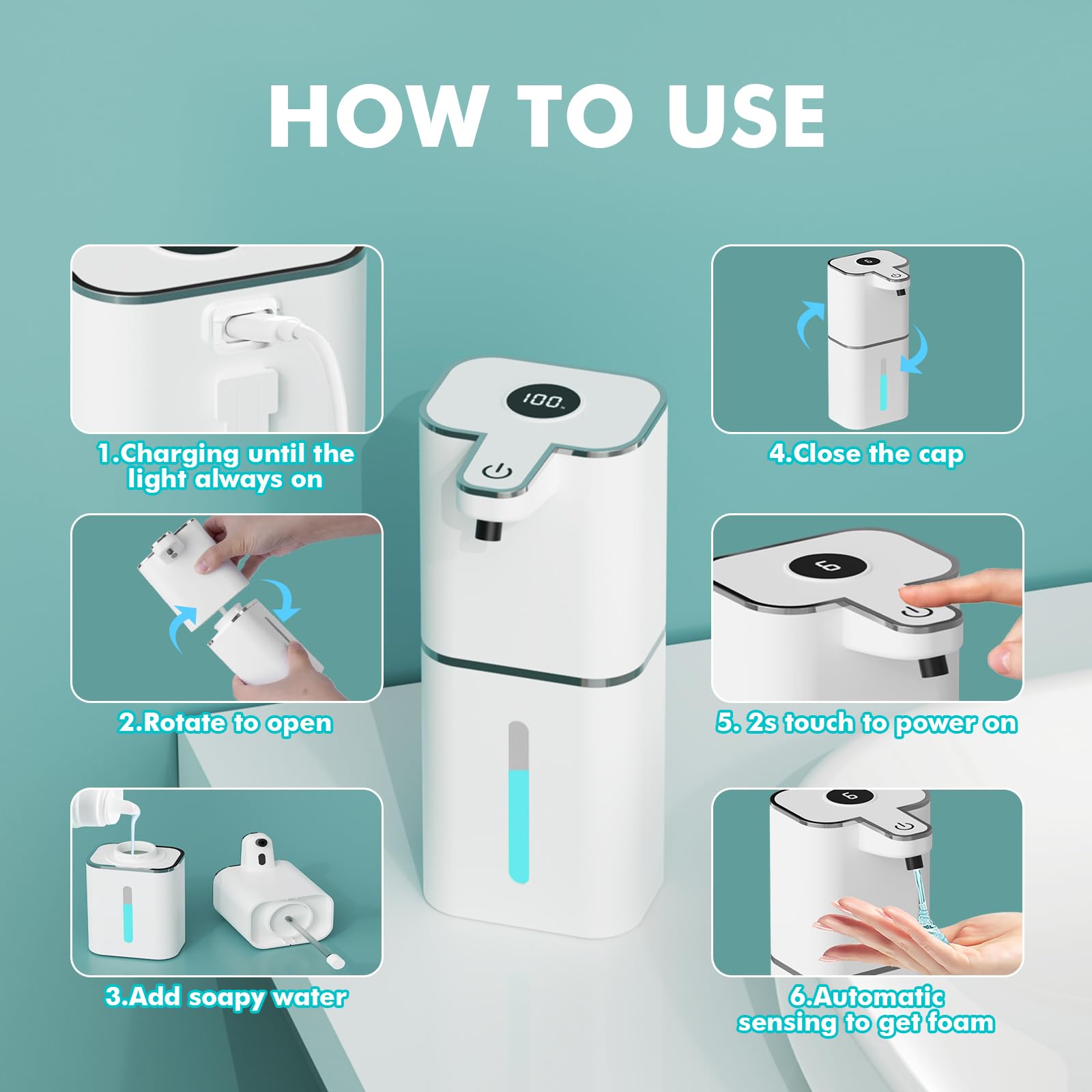 HOW TO USE

1.Charging until the light always on

2.Rotate to open

3.Add soapy water

100

4.Close the cap

5. 2s touch to power on

6.Automatic sensing to get foam