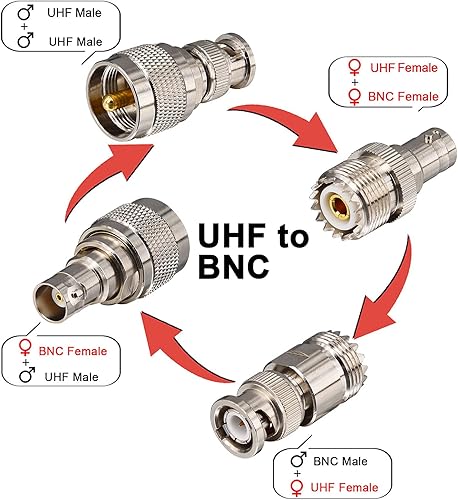 ♂ UHF Male
+
♂ UHF Male

♀ UHF Female
+
♀ BNC Female

UHF to BNC

♀ BNC Female
+
♂ UHF Male

♂ BNC Male
+
♀ UHF Female