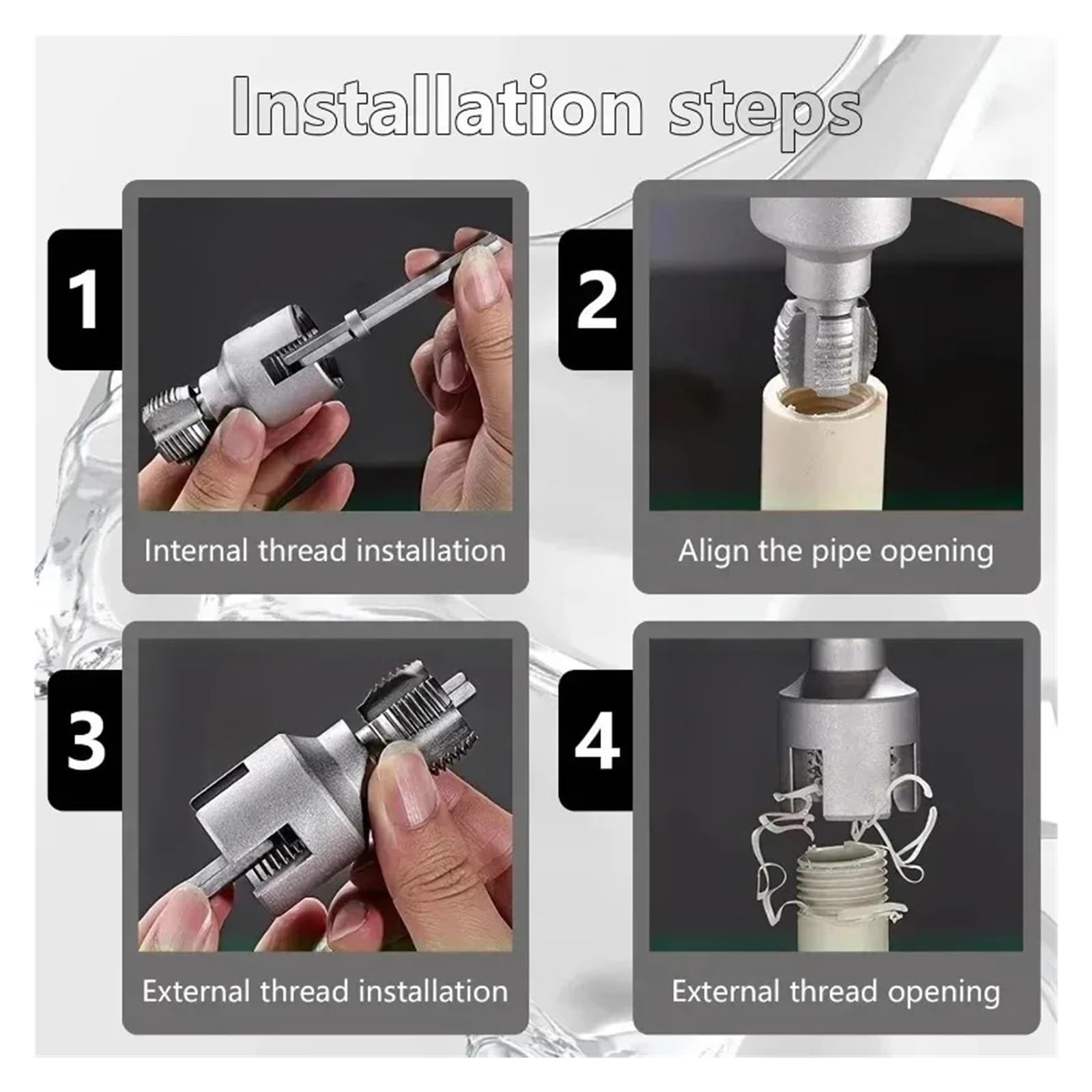 Installation steps

1

Internal thread installation

2

Align the pipe opening

3

External thread installation

4

External thread opening