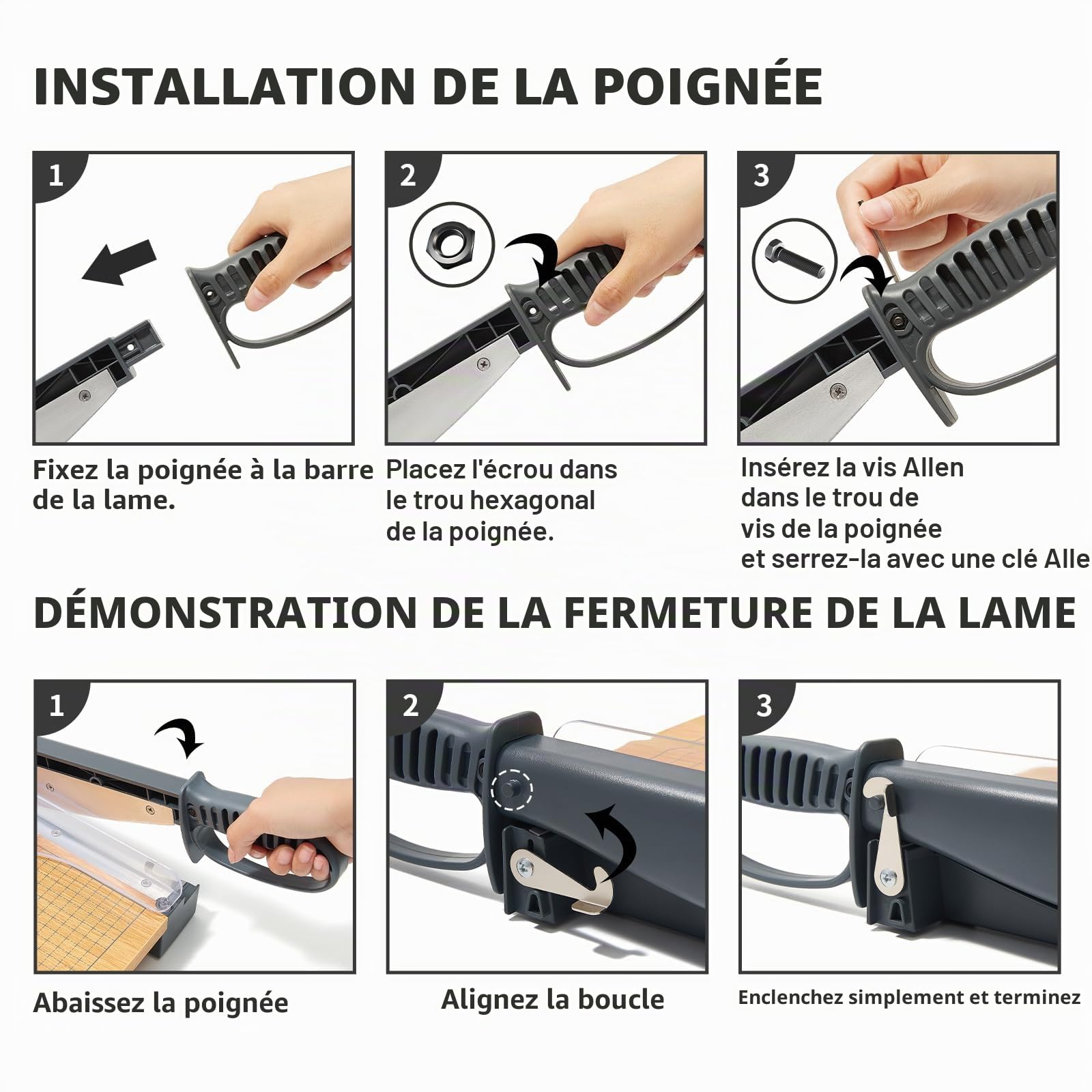 INSTALLATION DE LA POIGNÉE

1

Fixez la poignée à la barre de la lame.

2

Placez l'écrou dans le trou hexagonal de la poignée.

3

Insérez la vis Allen dans le trou de vis de la poignée et serrez-la avec une clé Alle

DÉMONSTRATION DE LA FERMETURE DE LA LAME

1

Abaissez la poignée

2

Alignez la boucle

3

Enclenchez simplement et terminez