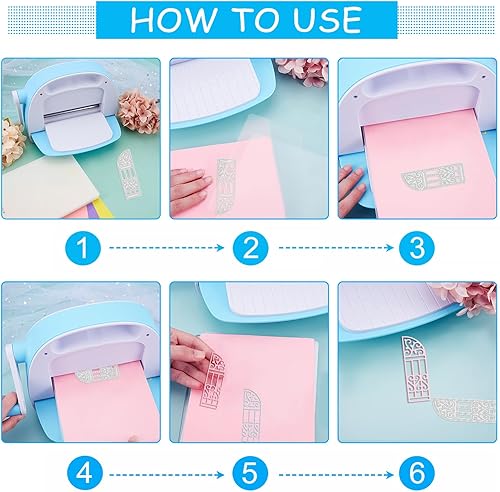 HOW TO USE

1
2
3

4
5
6