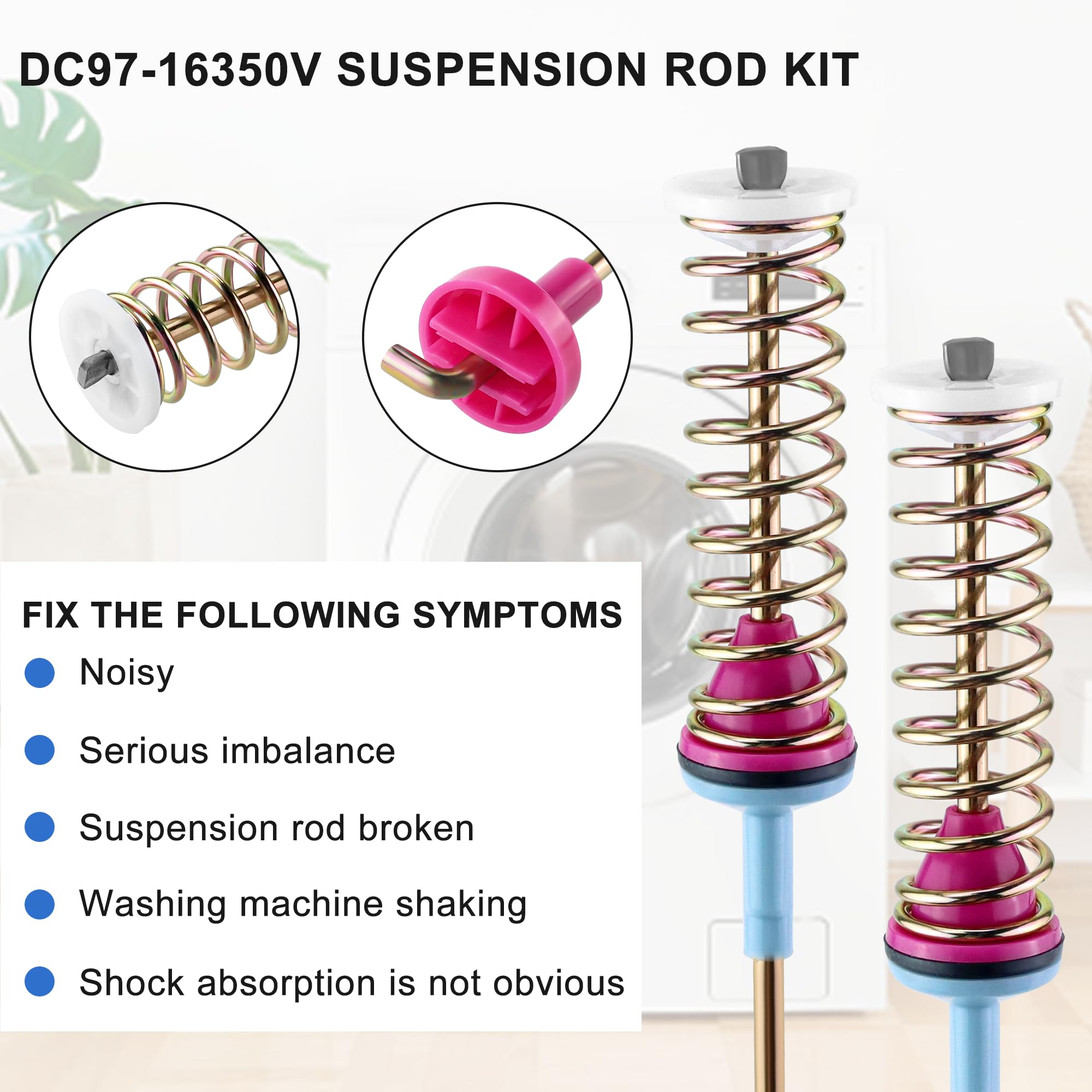 DC97-16350V SUSPENSION ROD KIT

FIX THE FOLLOWING SYMPTOMS

Noisy

Serious imbalance

Suspension rod broken

Washing machine shaking

Shock absorption is not obvious