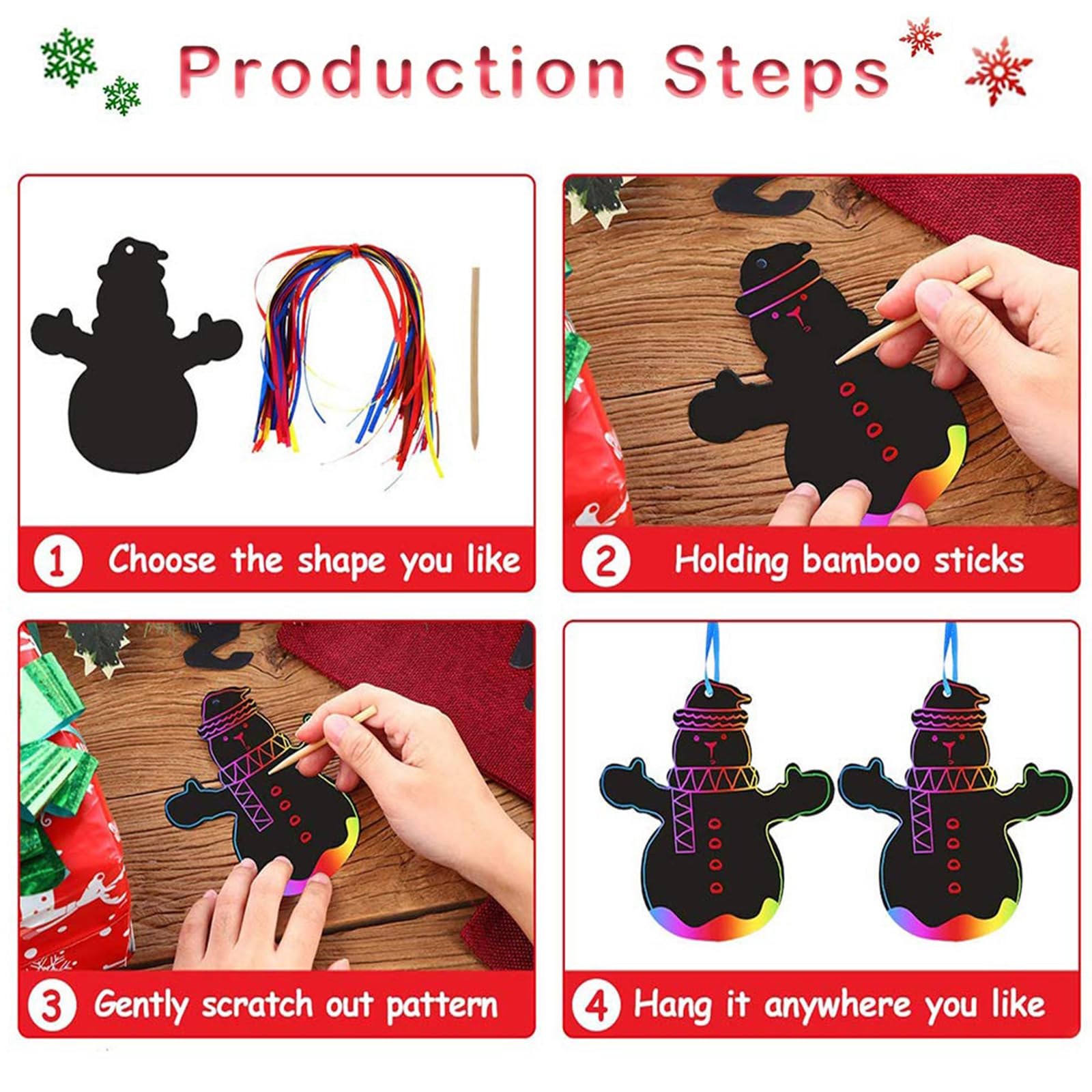 Production Steps

1 Choose the shape you like

2 Holding bamboo sticks

3 Gently scratch out pattern

4 Hang it anywhere you like