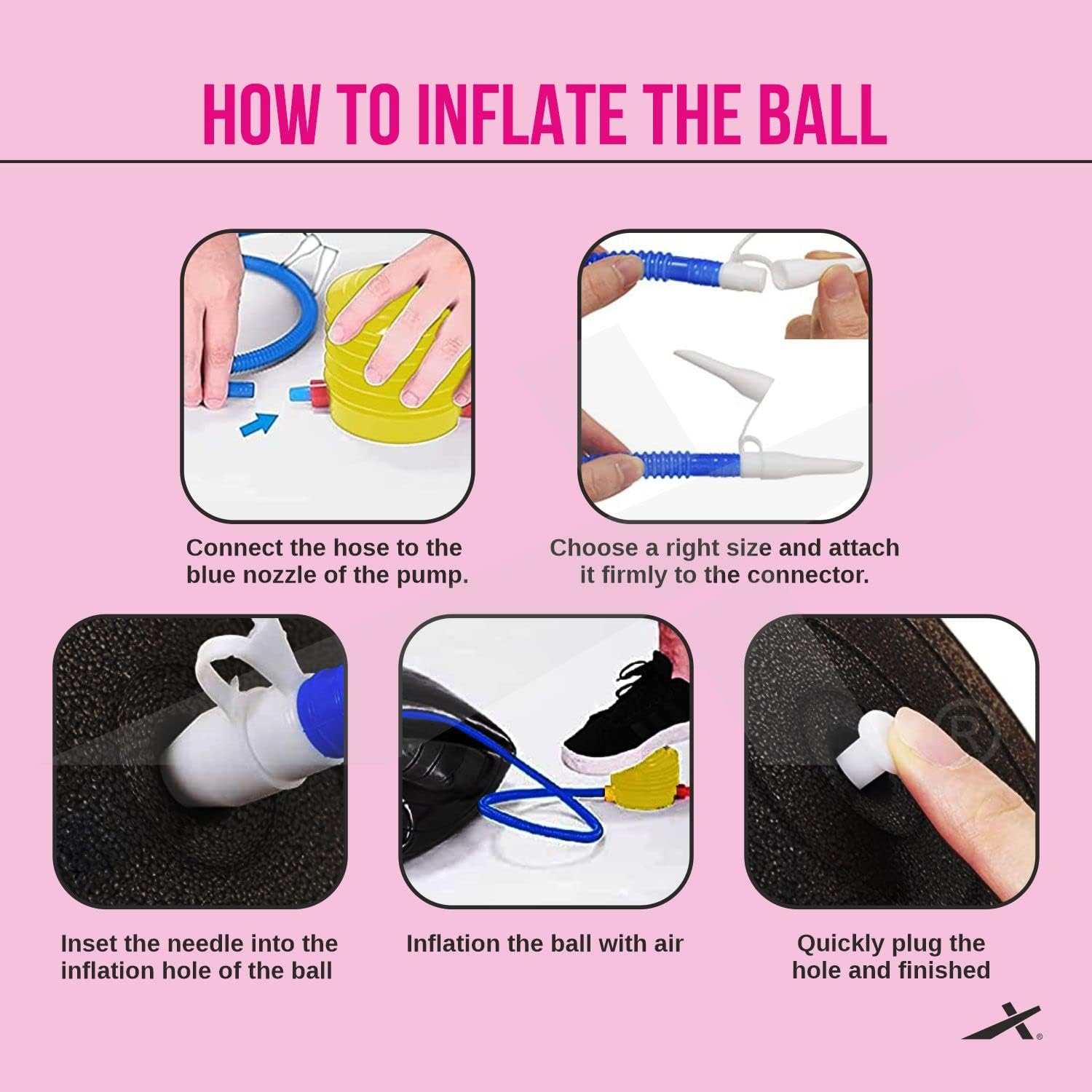 HOW TO INFLATE THE BALL

Connect the hose to the blue nozzle of the pump.

Choose a right size and attach it firmly to the connector.

Inset the needle into the inflation hole of the ball

Inflation the ball with air

Quickly plug the hole and finished