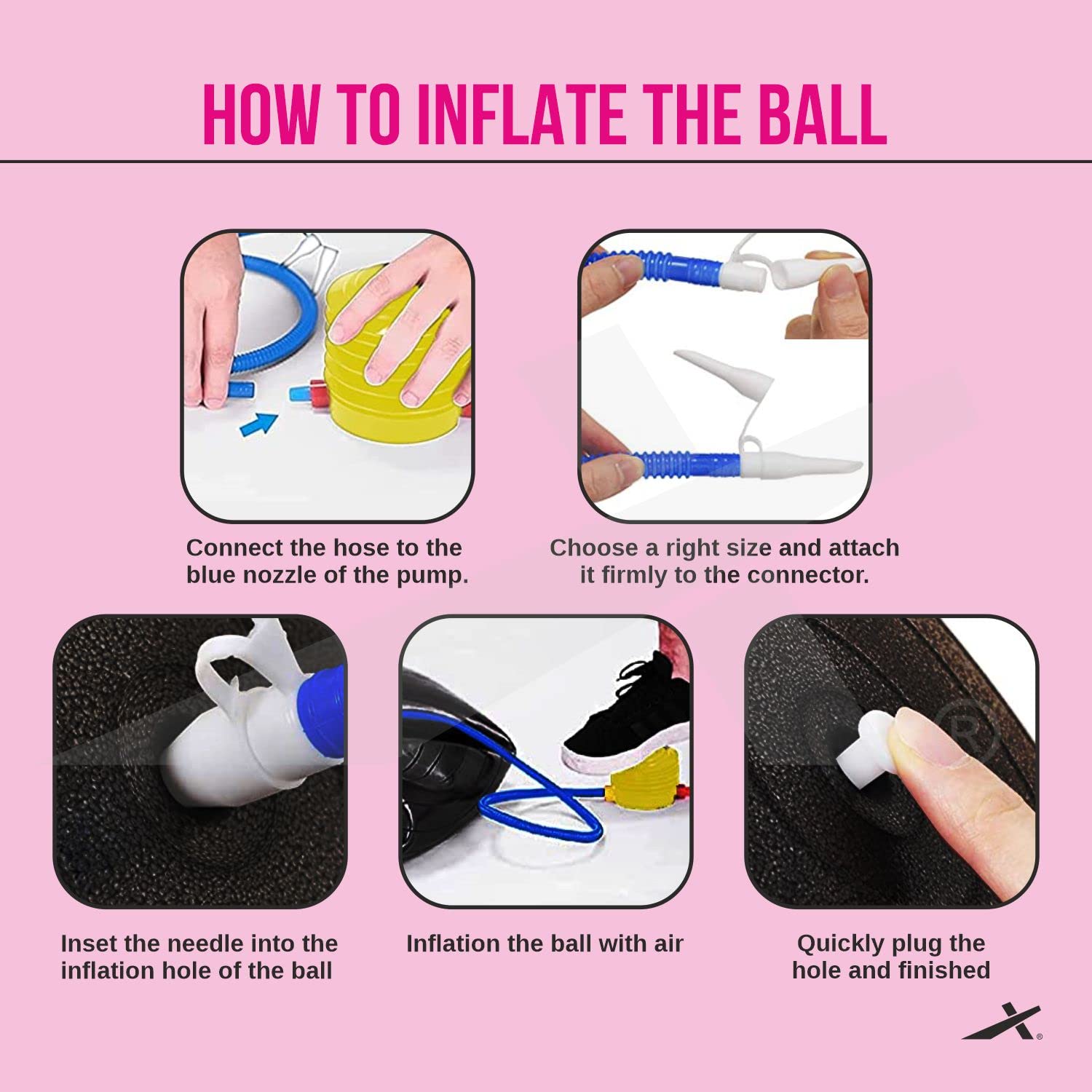 HOW TO INFLATE THE BALL

Connect the hose to the blue nozzle of the pump.

Choose a right size and attach it firmly to the connector.

Inset the needle into the inflation hole of the ball

Inflation the ball with air

Quickly plug the hole and finished