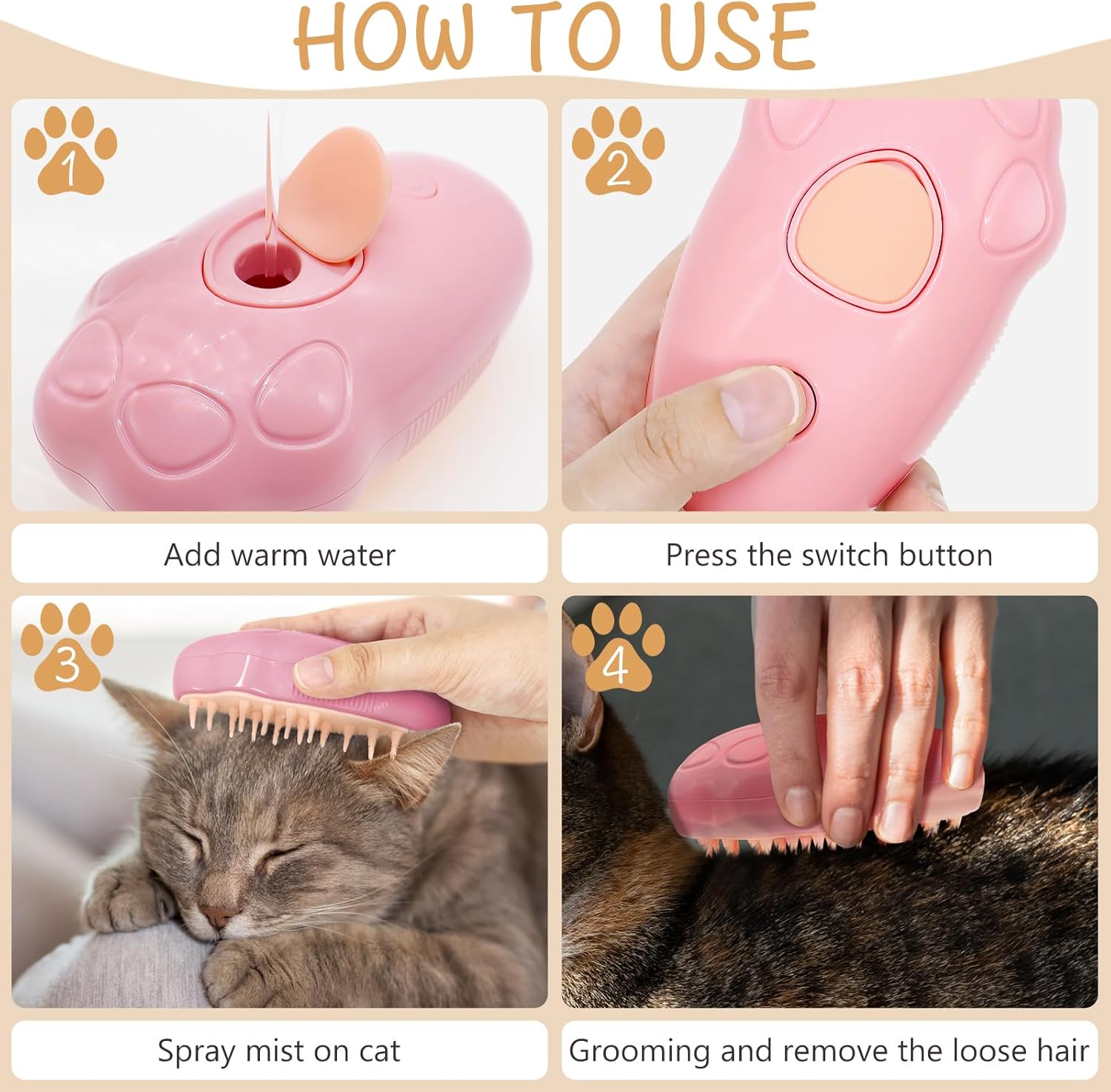 HOW TO USE

1

Add warm water

2

Press the switch button

3

Spray mist on cat

4

Grooming and remove the loose hair