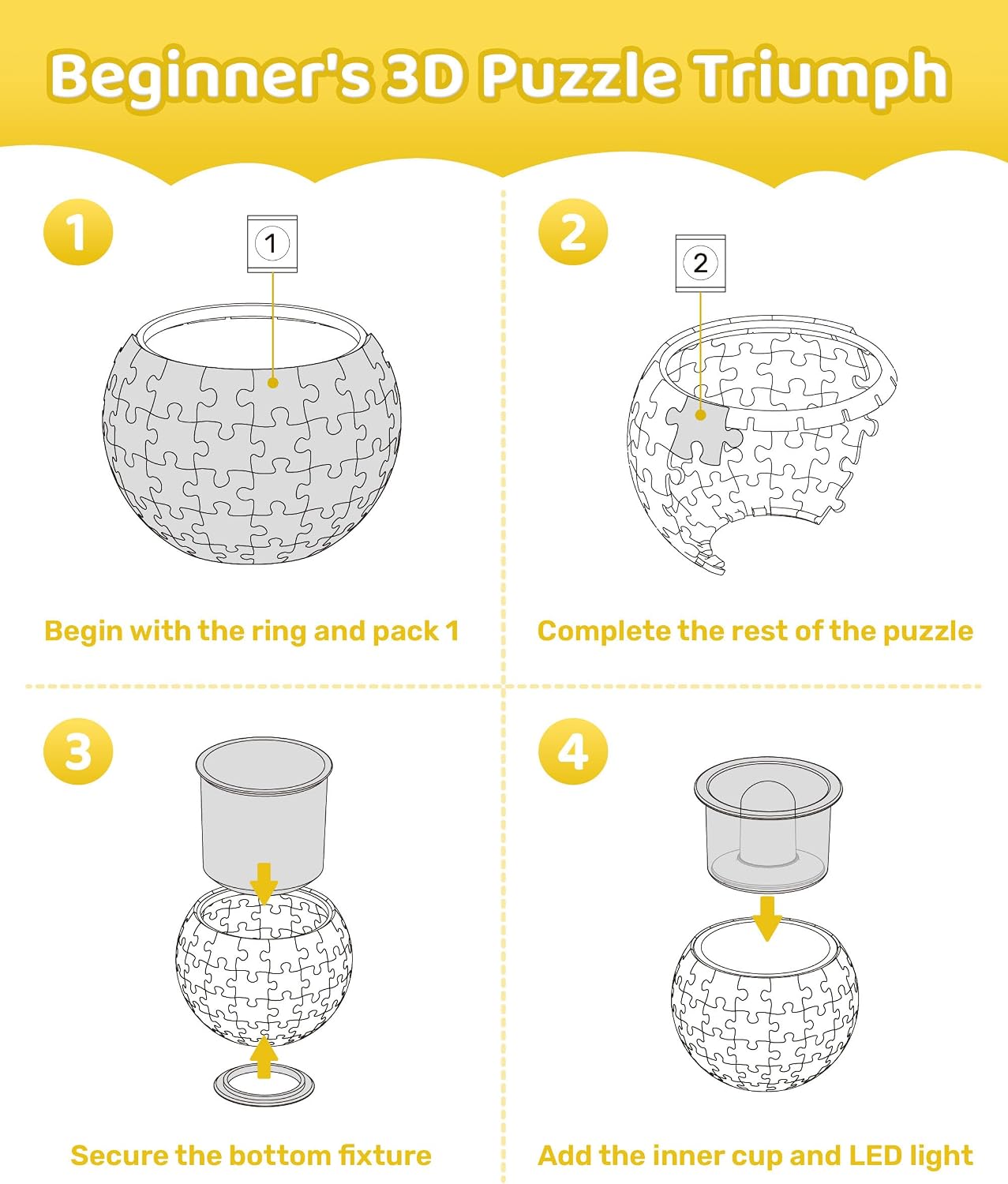 Beginner's 3D Puzzle Triumph

1

1

Begin with the ring and pack 1

2

2

Complete the rest of the puzzle

3

Secure the bottom fixture

4

Add the inner cup and LED light