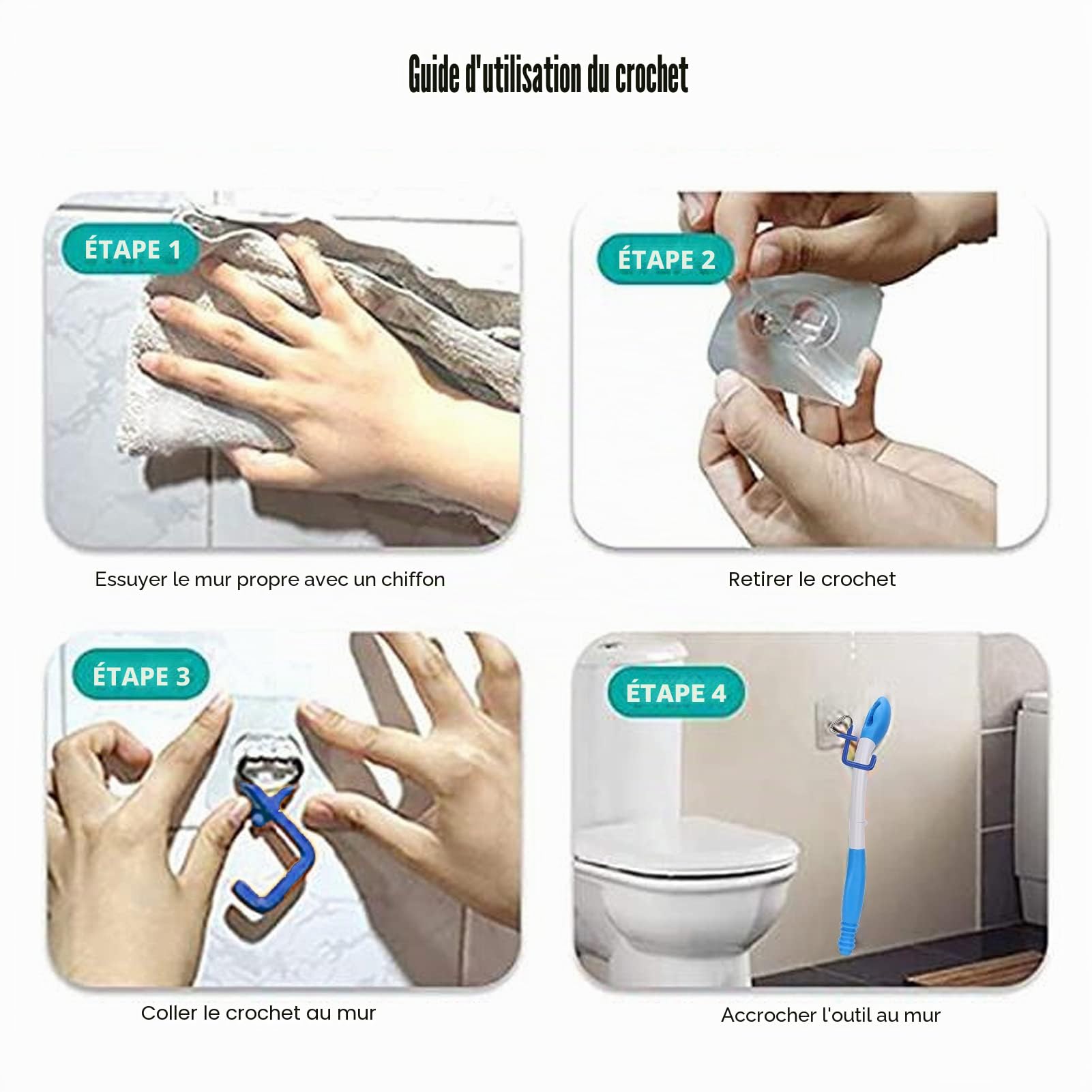 Guide d'utilisation du crochet

ÉTAPE 1

Essuyer le mur propre avec un chiffon

ÉTAPE 2

Retirer le crochet

ÉTAPE 3

Coller le crochet au mur

ÉTAPE 4

Accrocher l'outil au mur