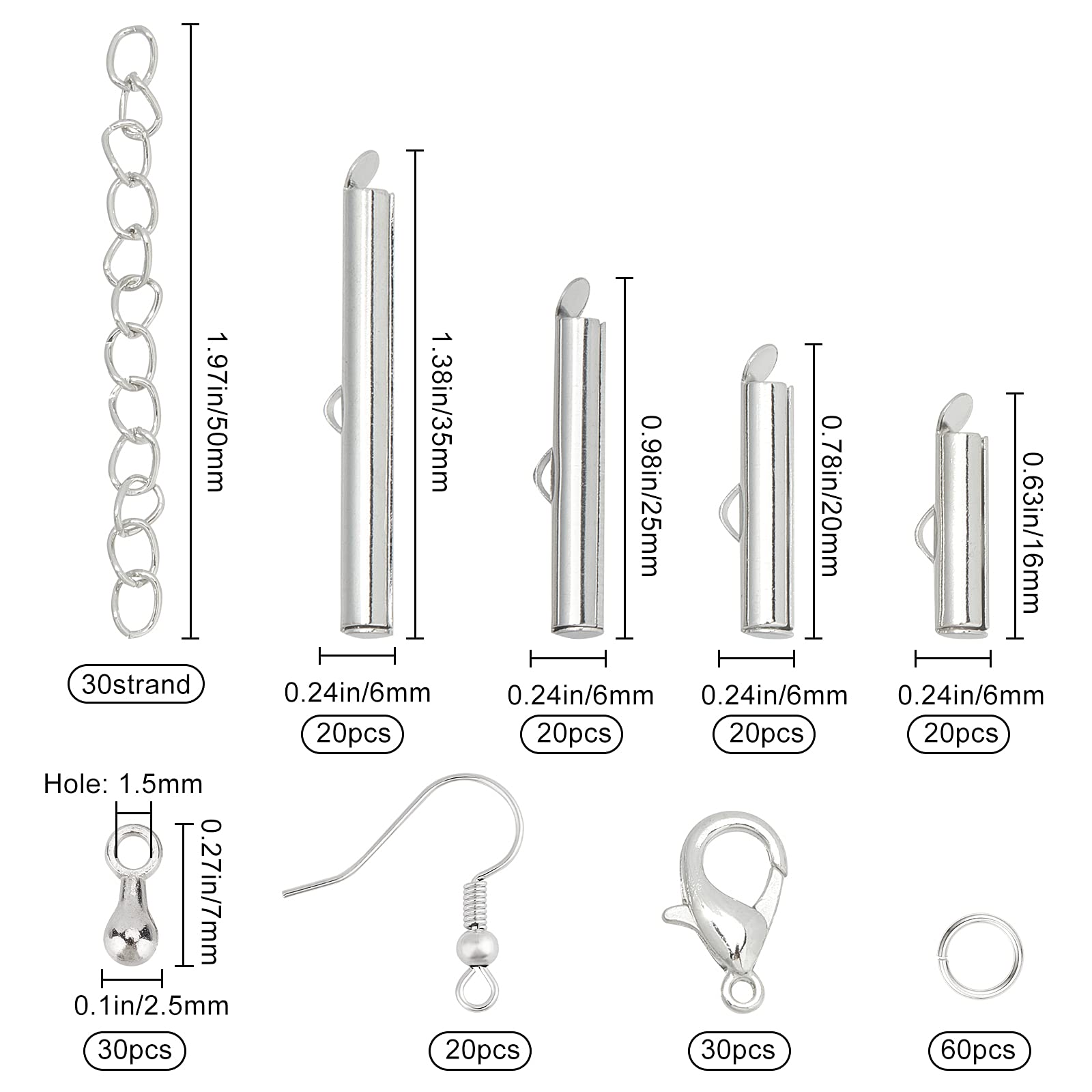 1.97in/50mm

30strand

1.38in/35mm

0.24in/6mm

20pcs

0.98in/25mm

0.24in/6mm

20pcs

0.78in/20mm

0.24in/6mm

20pcs

0.63in/16mm

0.24in/6mm

20pcs

Hole: 1.5mm

0.27in/7mm

0.1in/2.5mm

30pcs

20pcs

30pcs

60pcs