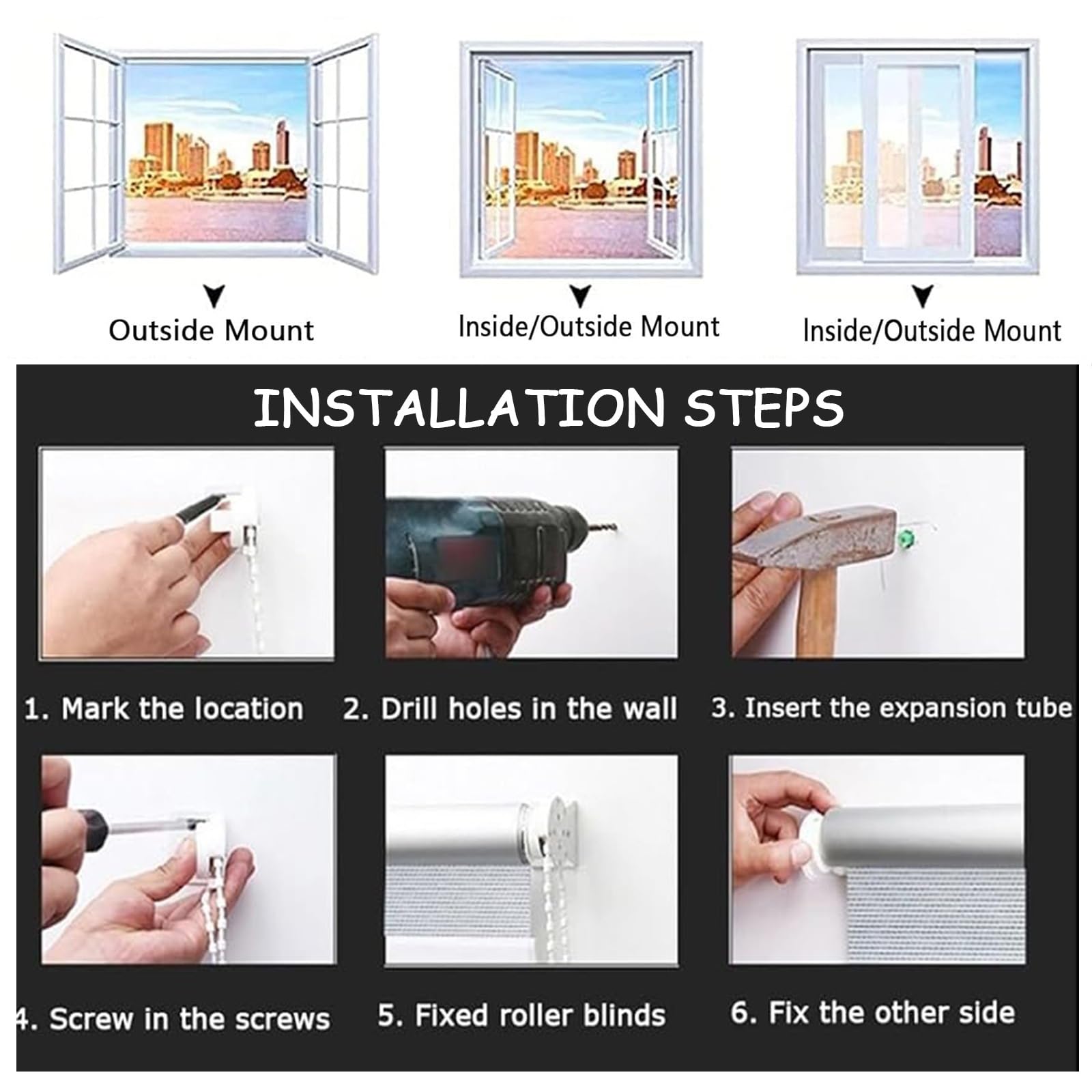 Outside Mount

Inside/Outside Mount

Inside/Outside Mount

INSTALLATION STEPS

1. Mark the location

2. Drill holes in the wall

3. Insert the expansion tube

4. Screw in the screws

5. Fixed roller blinds

6. Fix the other side