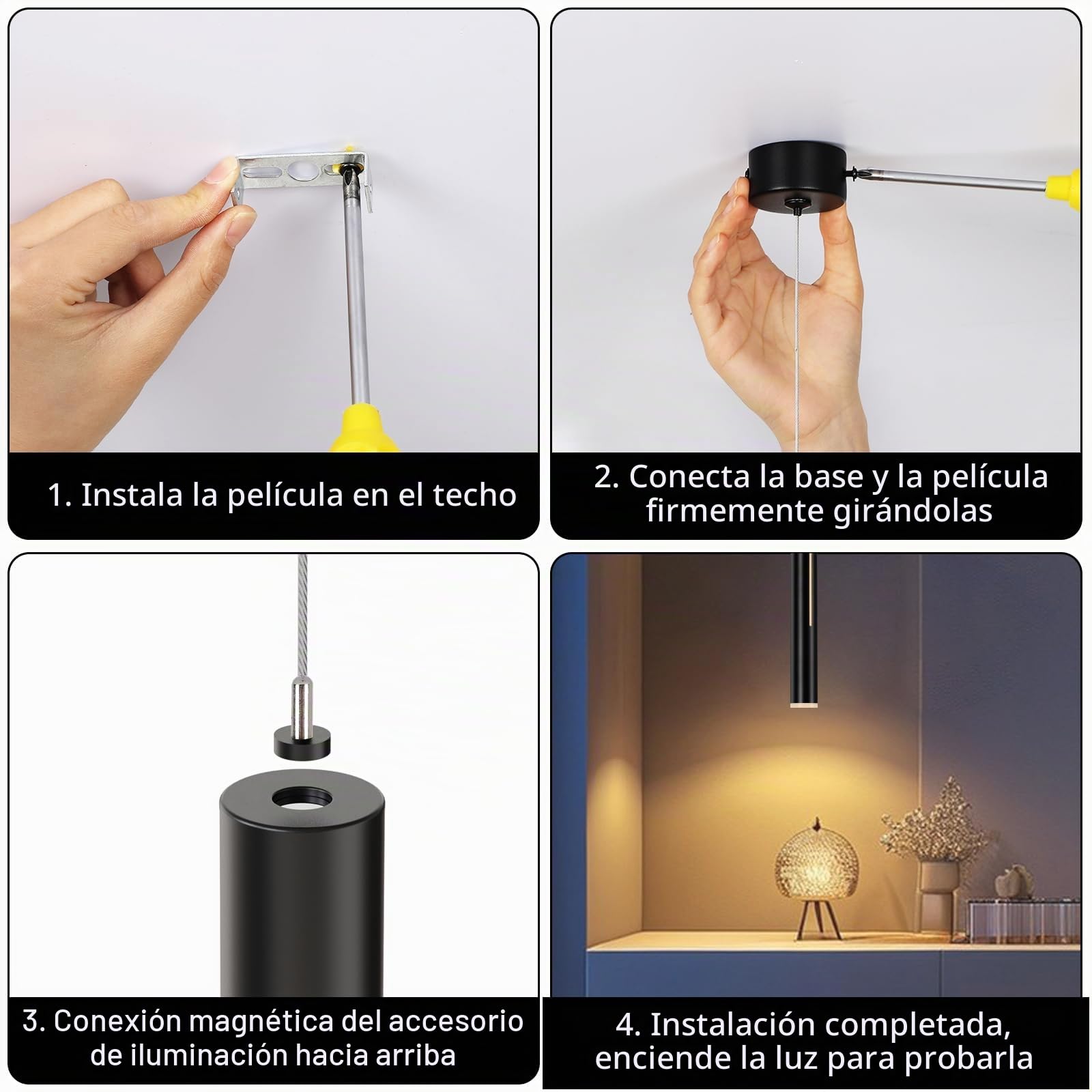 1. Instala la película en el techo

2. Conecta la base y la película firmemente girándolas

3. Conexión magnética del accesorio de iluminación hacia arriba

4. Instalación completada, enciende la luz para probarla