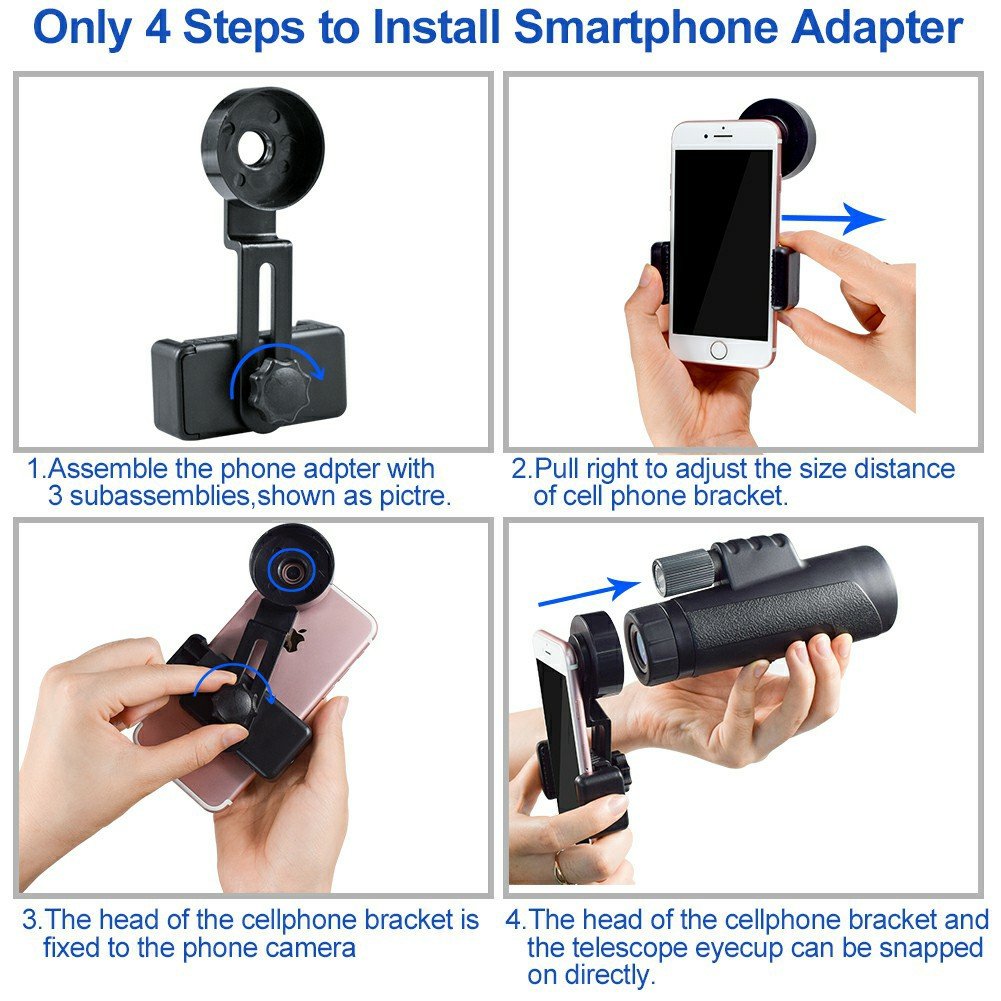 Only 4 Steps to Install Smartphone Adapter

1.Assemble the phone adpter with 3 subassemblies,shown as pictre.

2.Pull right to adjust the size distance of cell phone bracket.

3.The head of the cellphone bracket is fixed to the phone camera

4.The head of the cellphone bracket and the telescope eyecup can be snapped on directly.