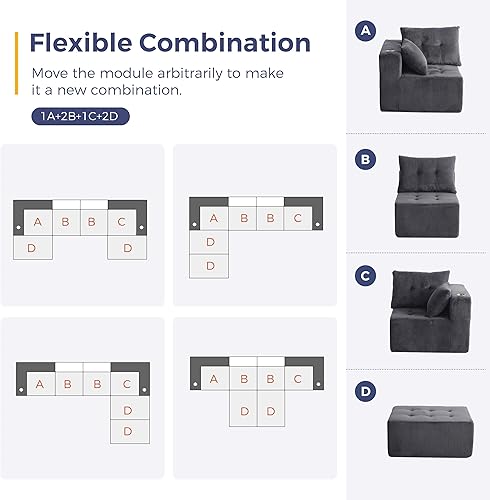 Flexible Combination

Move the module arbitrarily to make it a new combination.

1A+2B+1C+2D

A B B C
D D

A B B C
D
D

A B B C
D
D

A B B C
D D

A

B

C

D