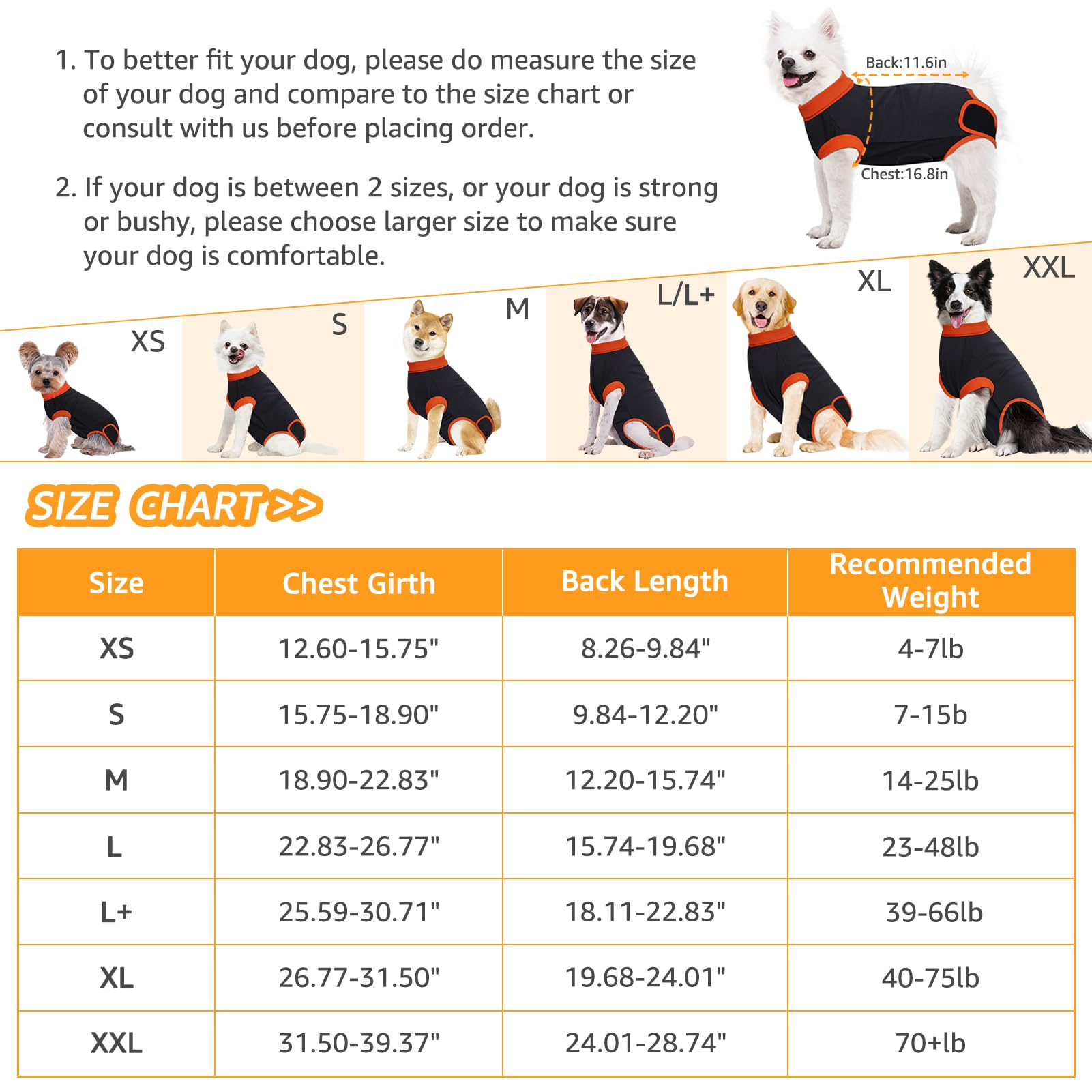 1. To better fit your dog, please do measure the size of your dog and compare to the size chart or consult with us before placing order.

2. If your dog is between 2 sizes, or your dog is strong or bushy, please choose larger size to make sure your dog is comfortable.

Back:11.6in

Chest:16.8in

XS

S

M

L/L+

XL

XXL

SIZE CHART>>

| Size | Chest Girth | Back Length | Recommended Weight |
|---|---|---|---|
| XS | 12.60-15.75" | 8.26-9.84" | 4-7lb |
| S | 15.75-18.90" | 9.84-12.20" | 7-15b |
| M | 18.90-22.83" | 12.20-15.74" | 14-25lb |
| L | 22.83-26.77" | 15.74-19.68" | 23-48lb |
| L+ | 25.59-30.71" | 18.11-22.83" | 39-66lb |
| XL | 26.77-31.50" | 19.68-24.01" | 40-75lb |
| XXL | 31.50-39.37" | 24.01-28.74" | 70+lb |