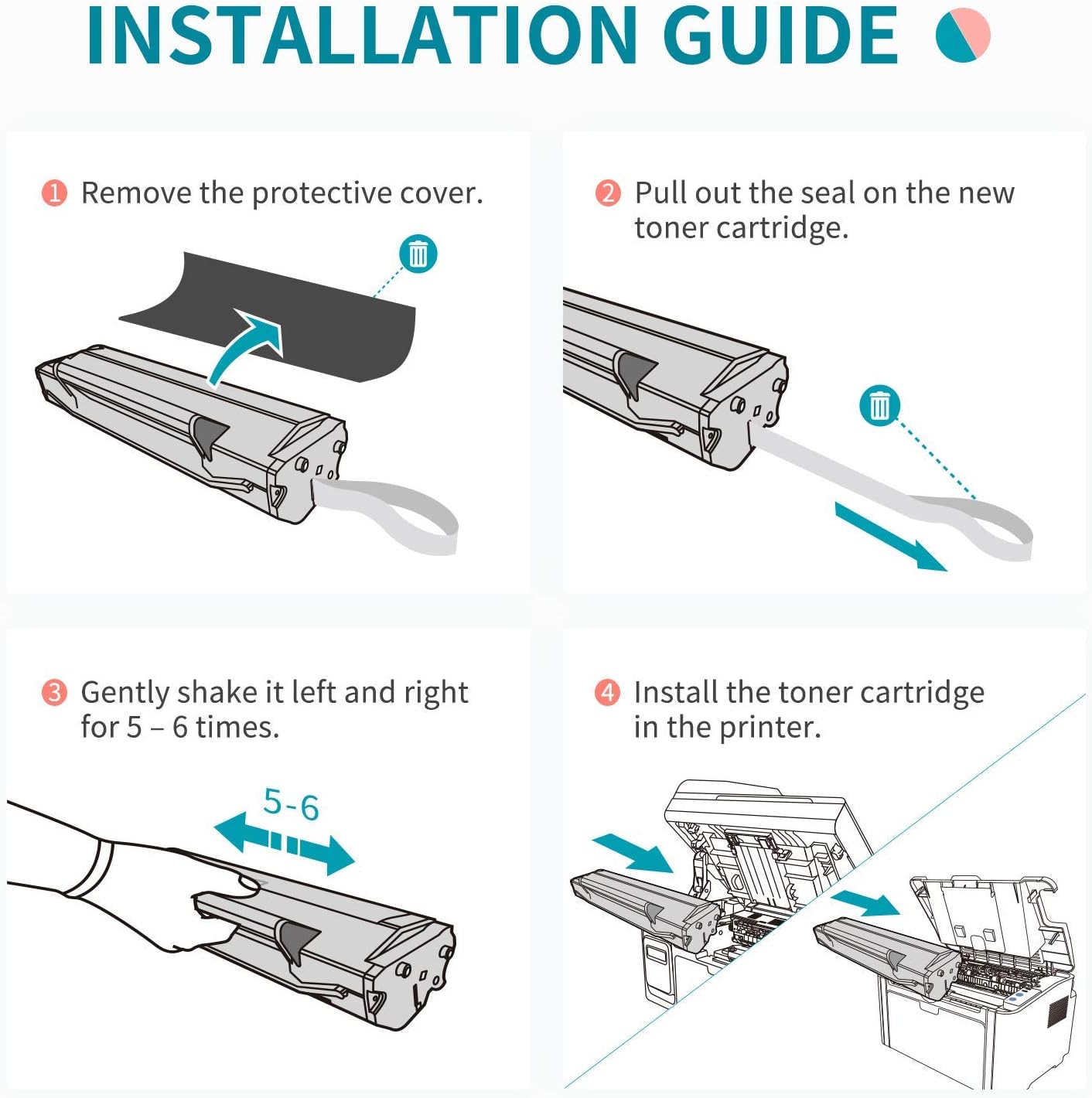 INSTALLATION GUIDE

1 Remove the protective cover.

2 Pull out the seal on the new toner cartridge.

3 Gently shake it left and right for 5 – 6 times.

5-6

4 Install the toner cartridge in the printer.