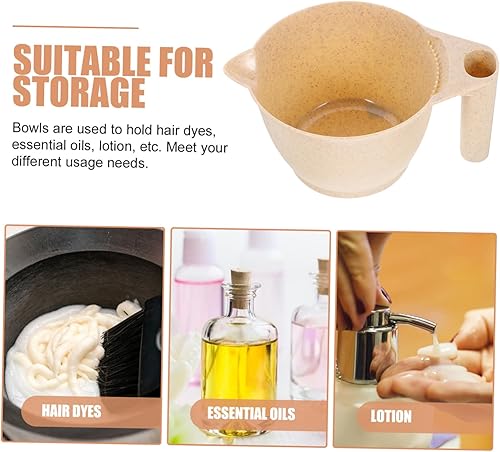 SUITABLE FOR STORAGE

Bowls are used to hold hair dyes, essential oils, lotion, etc. Meet your different usage needs.

HAIR DYES

ESSENTIAL OILS

LOTION