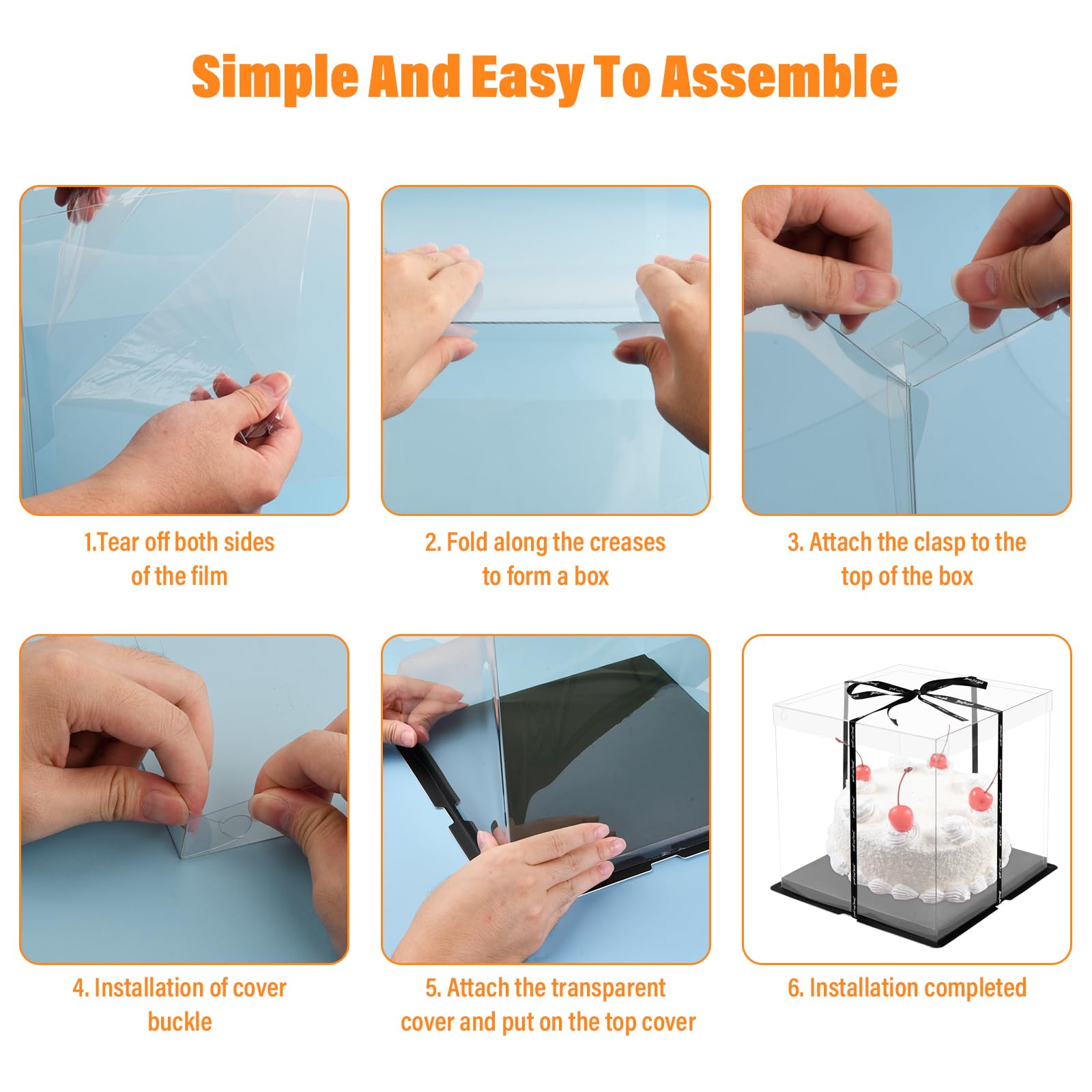 Simple And Easy To Assemble

1.Tear off both sides of the film

2. Fold along the creases to form a box

3. Attach the clasp to the top of the box

4. Installation of cover buckle

5. Attach the transparent cover and put on the top cover

6. Installation completed