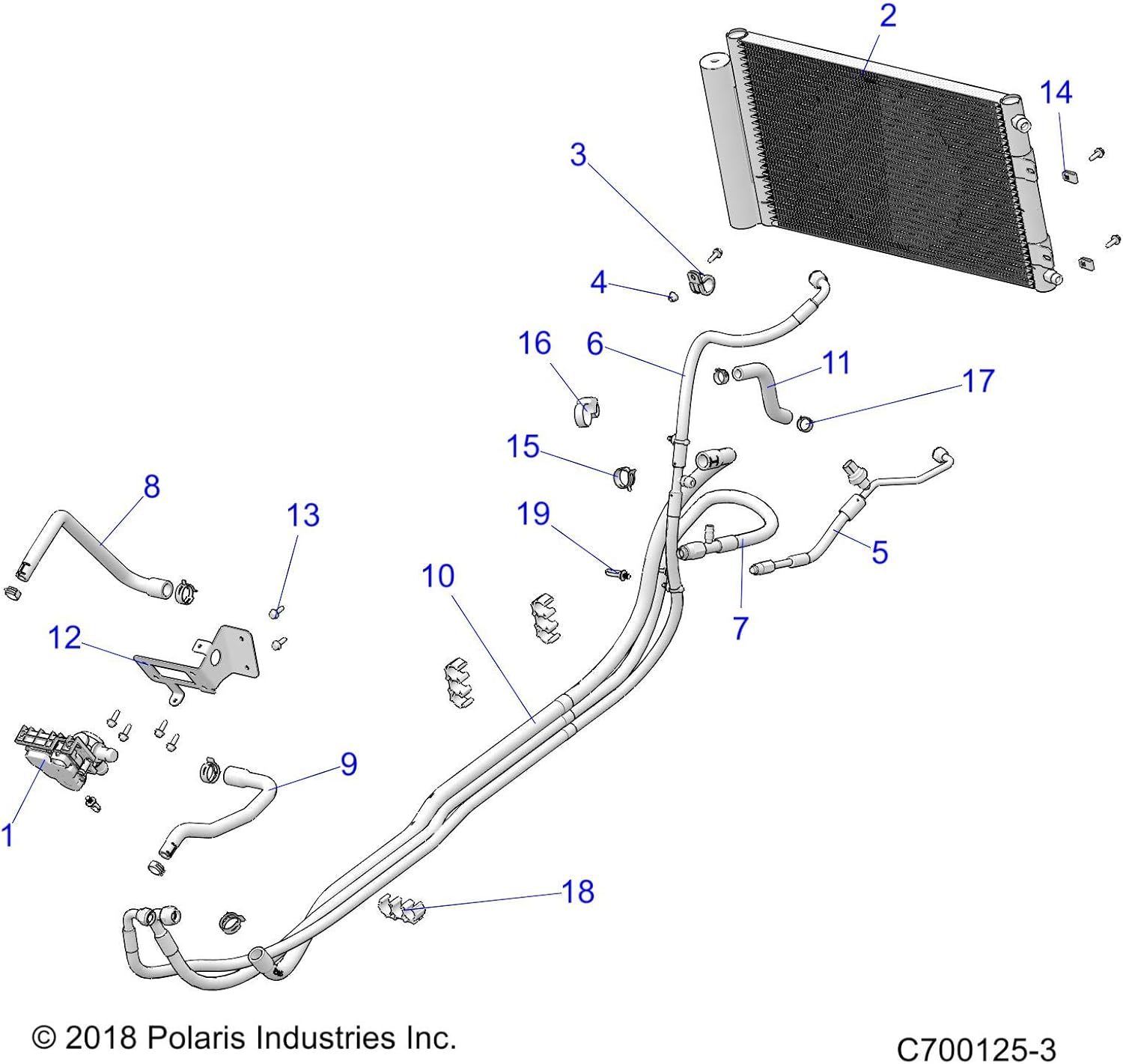 2
14
3
4
16
6
11
17
15
8
13
19
5
10
7
12
9
1
18
© 2018 Polaris Industries Inc.
C700125-3