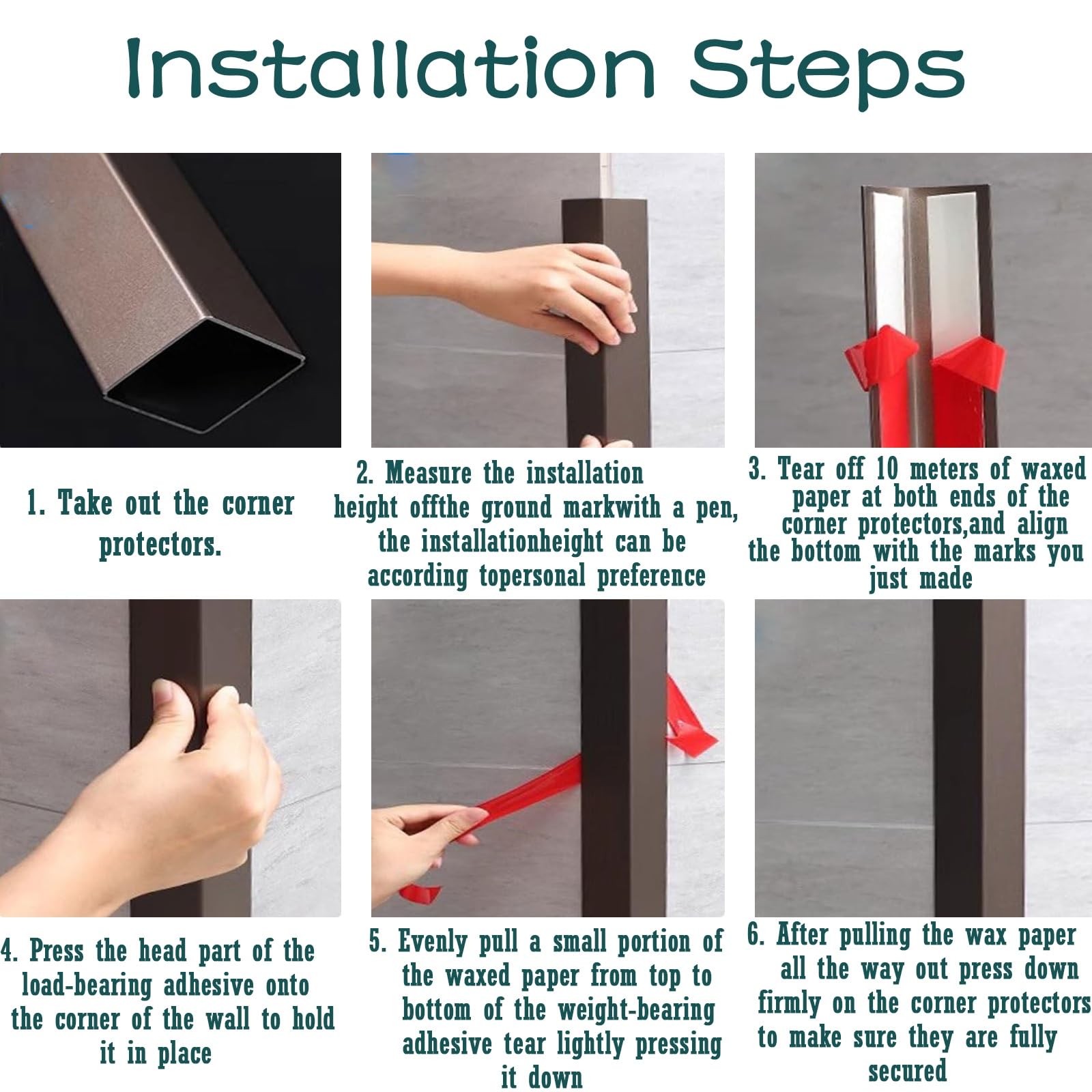 Installation Steps

1. Take out the corner protectors.

2. Measure the installation height offthe ground markwith a pen, the installationheight can be according topersonal preference

3. Tear off 10 meters of waxed paper at both ends of the corner protectors,and align the bottom with the marks you just made

4. Press the head part of the load-bearing adhesive onto the corner of the wall to hold it in place

5. Evenly pull a small portion of the waxed paper from top to bottom of the weight-bearing adhesive tear lightly pressing it down

6. After pulling the wax paper all the way out press down firmly on the corner protectors to make sure they are fully secured