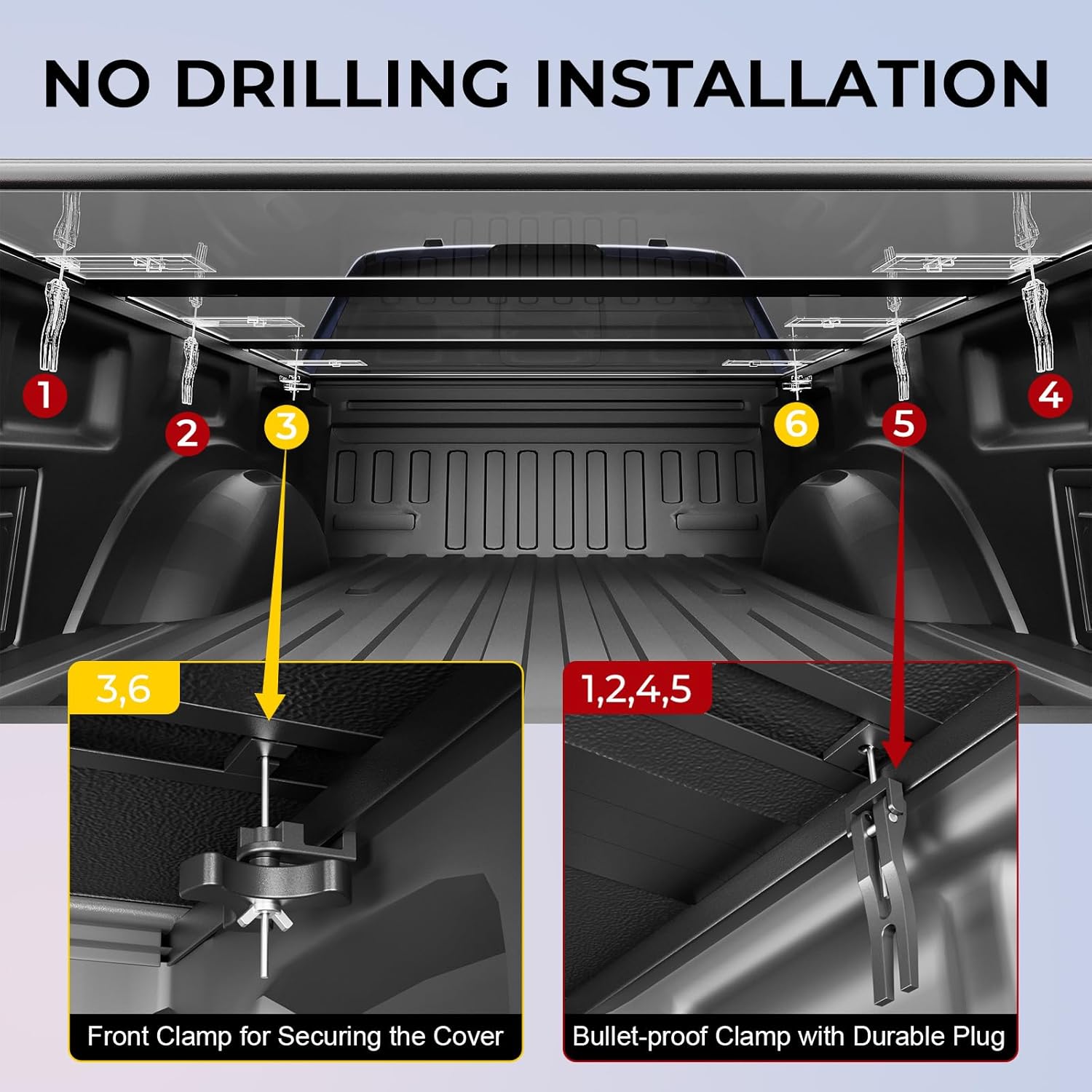 NO DRILLING INSTALLATION

1
2
3
6
5
4

3,6

Front Clamp for Securing the Cover

1,2,4,5

Bullet-proof Clamp with Durable Plug