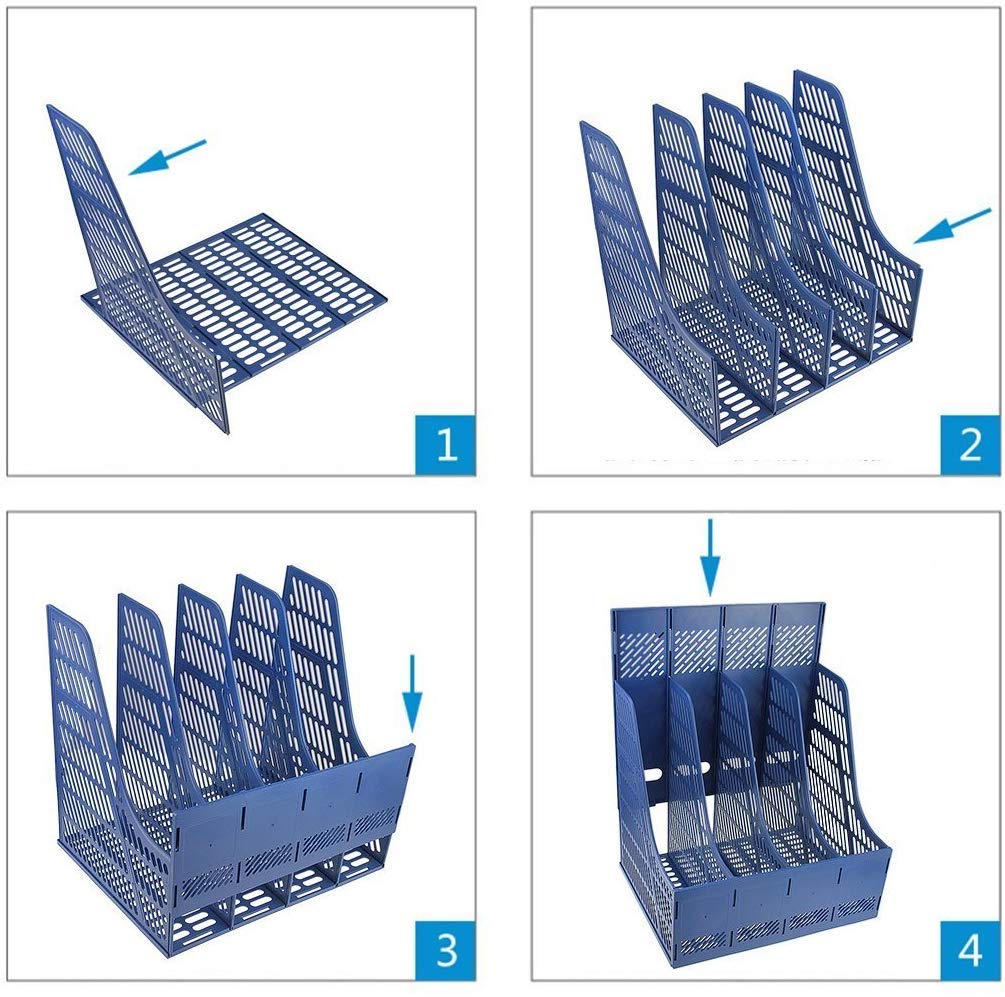 1

2

3

4