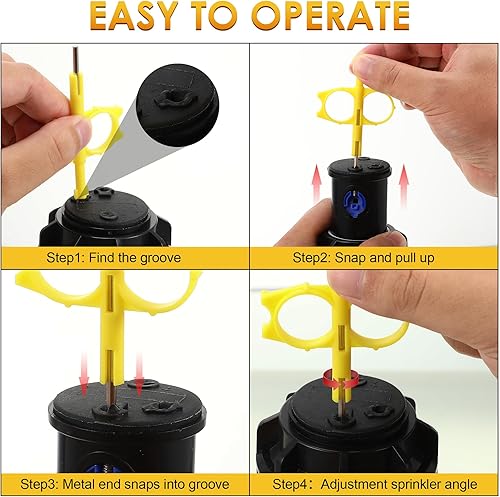 EASY TO OPERATE

Step1: Find the groove

Step2: Snap and pull up

Step3: Metal end snaps into groove

Step4: Adjustment sprinkler angle