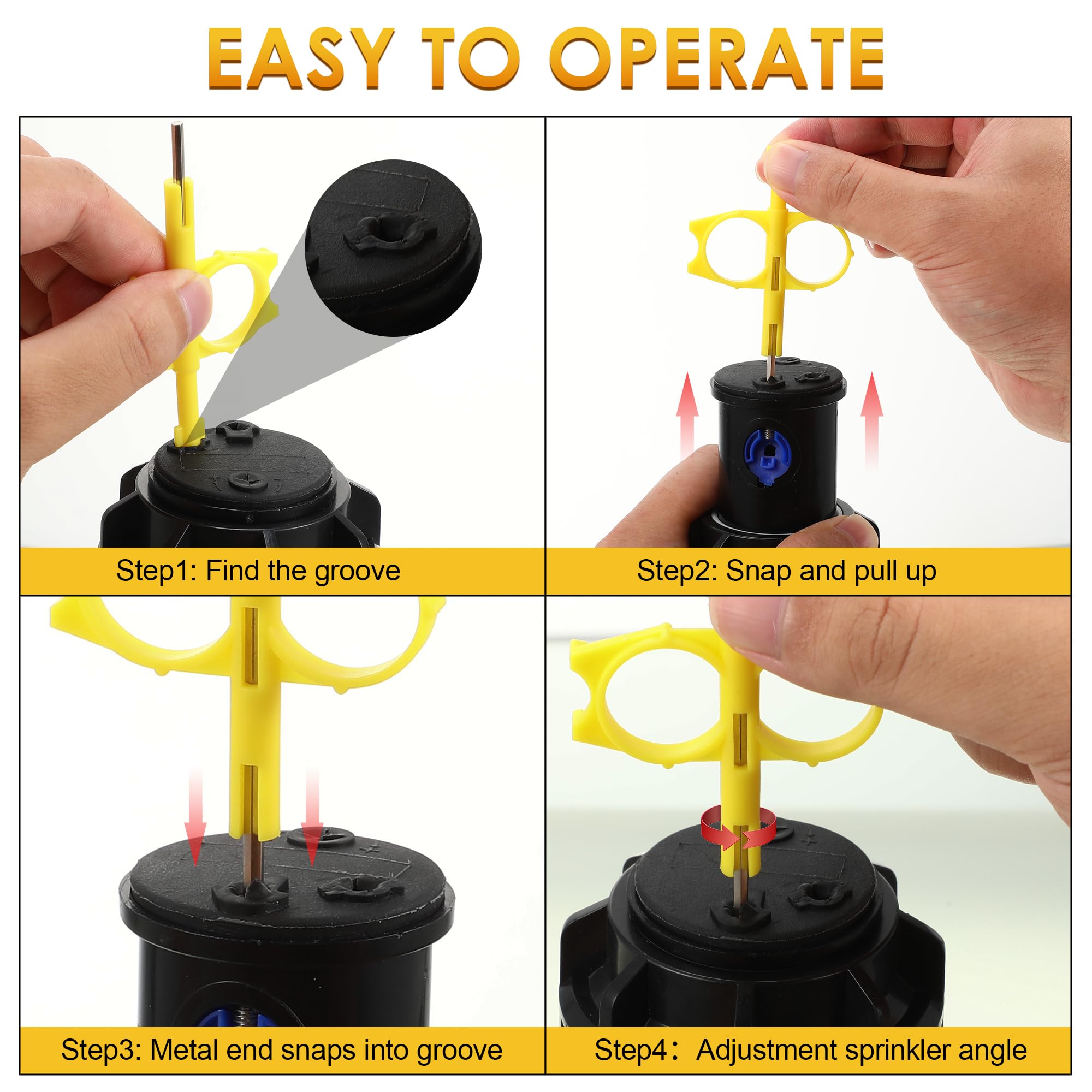 EASY TO OPERATE

Step1: Find the groove

Step2: Snap and pull up

Step3: Metal end snaps into groove

Step4： Adjustment sprinkler angle