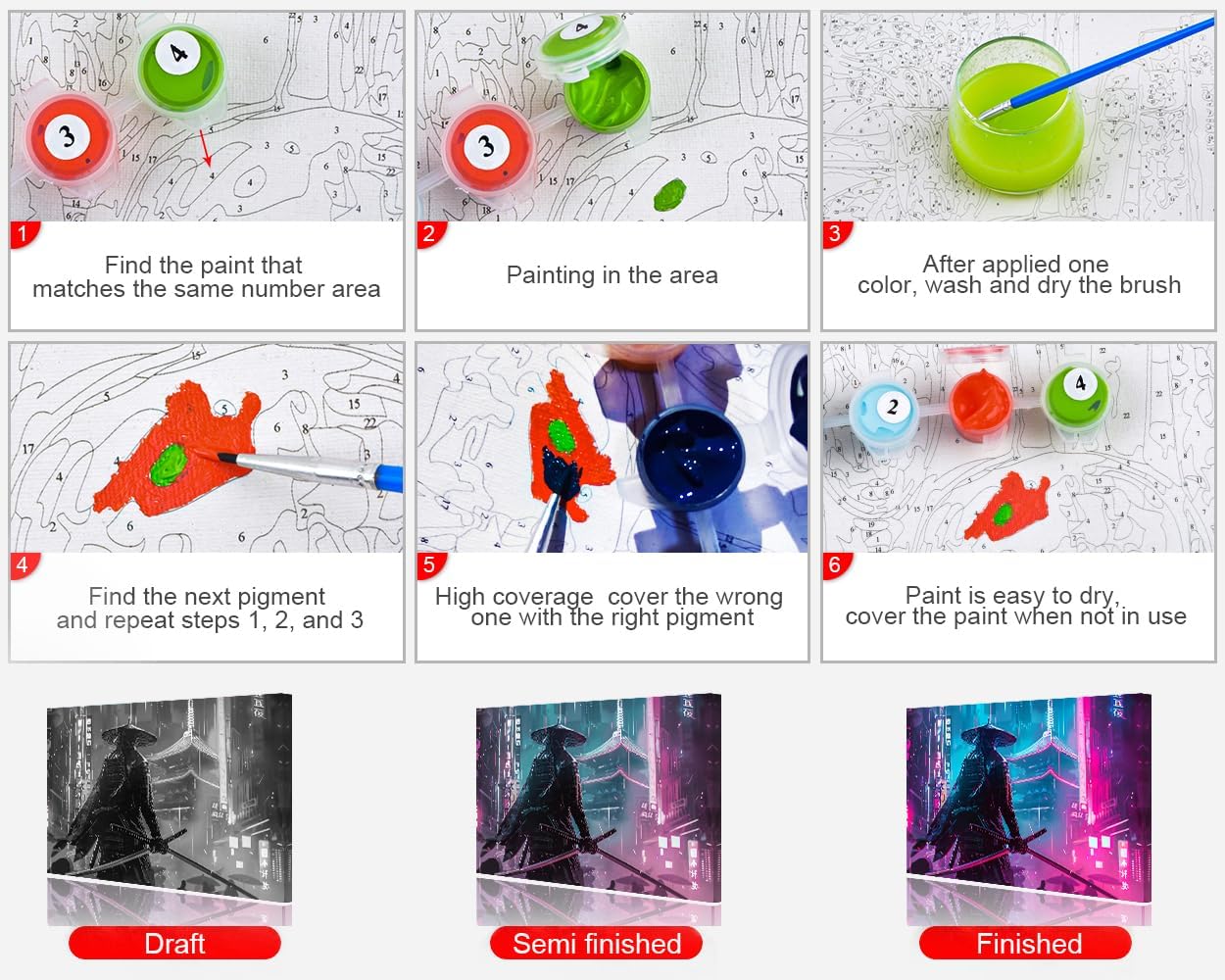 1
Find the paint that matches the same number area

2
Painting in the area

3
After applied one color, wash and dry the brush

4
Find the next pigment and repeat steps 1, 2, and 3

5
High coverage cover the wrong one with the right pigment

6
Paint is easy to dry, cover the paint when not in use

Draft

Semi finished

Finished