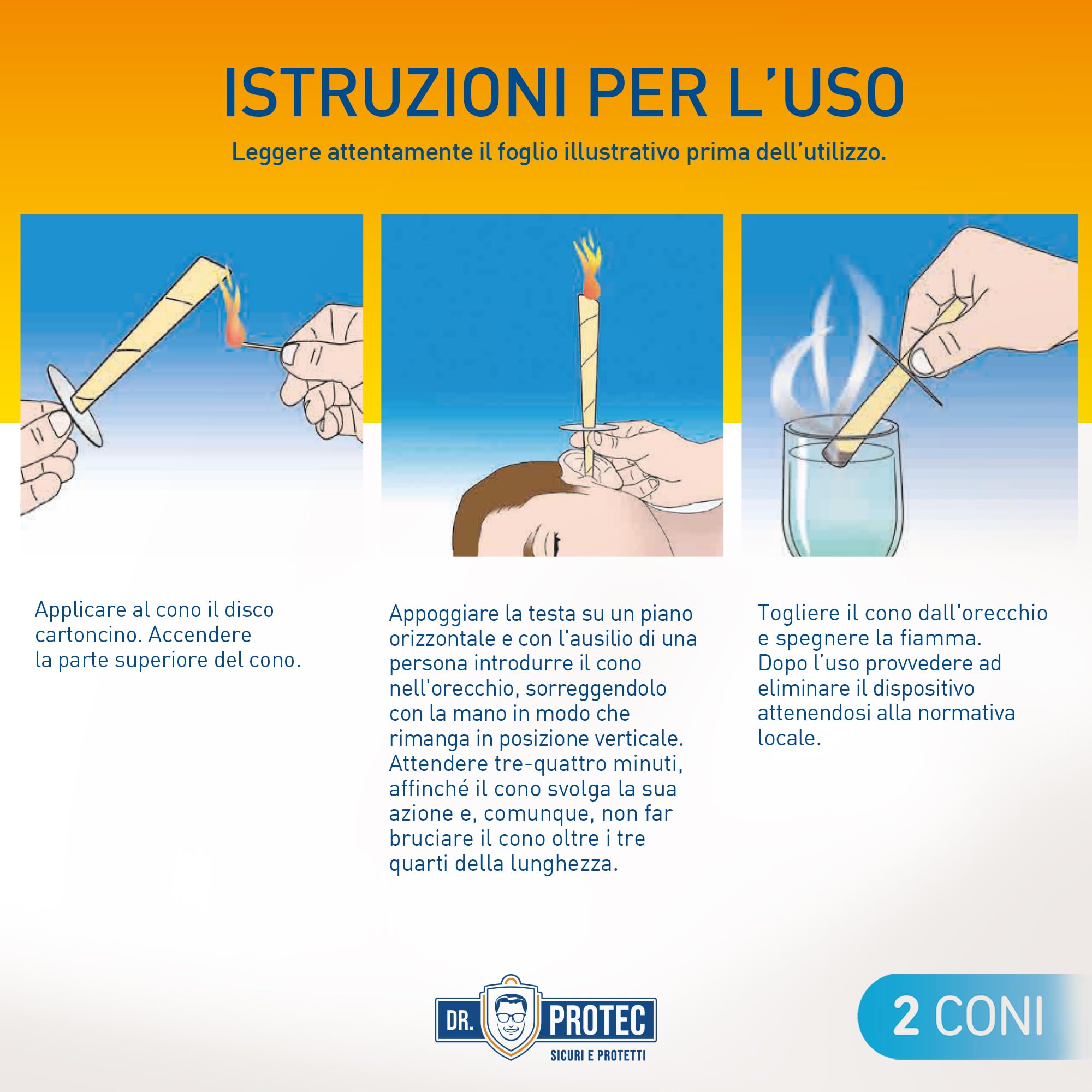 ISTRUZIONI PER L'USO

Leggere attentamente il foglio illustrativo prima dell'utilizzo.

Applicare al cono il disco cartoncino. Accendere la parte superiore del cono.

Appoggiare la testa su un piano orizzontale e con l'ausilio di una persona introdurre il cono nell'orecchio, sorreggendolo con la mano in modo che rimanga in posizione verticale. Attendere tre-quattro minuti, affinché il cono svolga la sua azione e, comunque, non far bruciare il cono oltre i tre quarti della lunghezza.

Togliere il cono dall'orecchio e spegnere la fiamma. Dopo l'uso provvedere ad eliminare il dispositivo attenendosi alla normativa locale.

DR. PROTEC
SICURI E PROTETTI

2 CONI