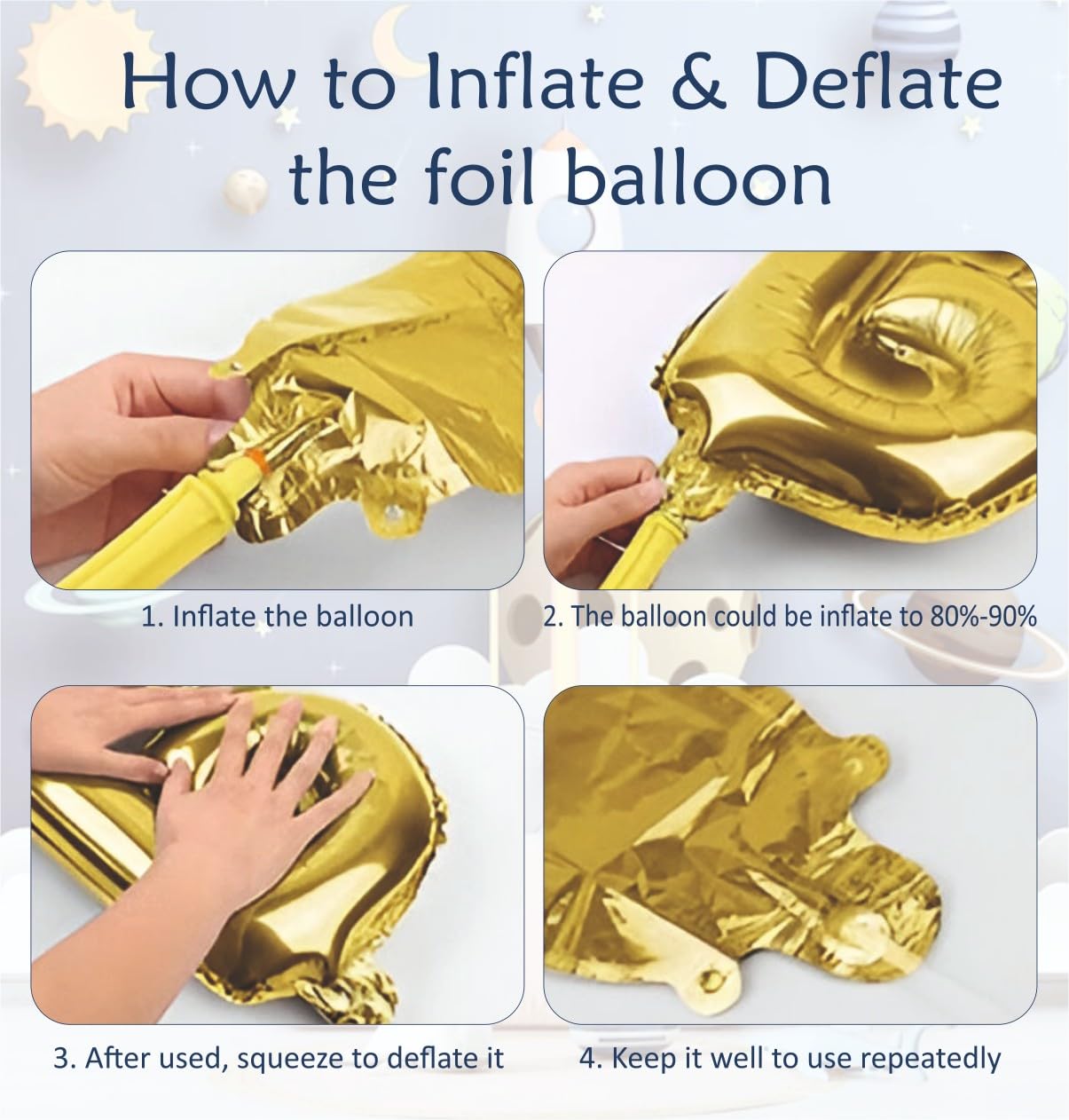 How to Inflate & Deflate the foil balloon

1. Inflate the balloon

2. The balloon could be inflate to 80%-90%

3. After used, squeeze to deflate it

4. Keep it well to use repeatedly