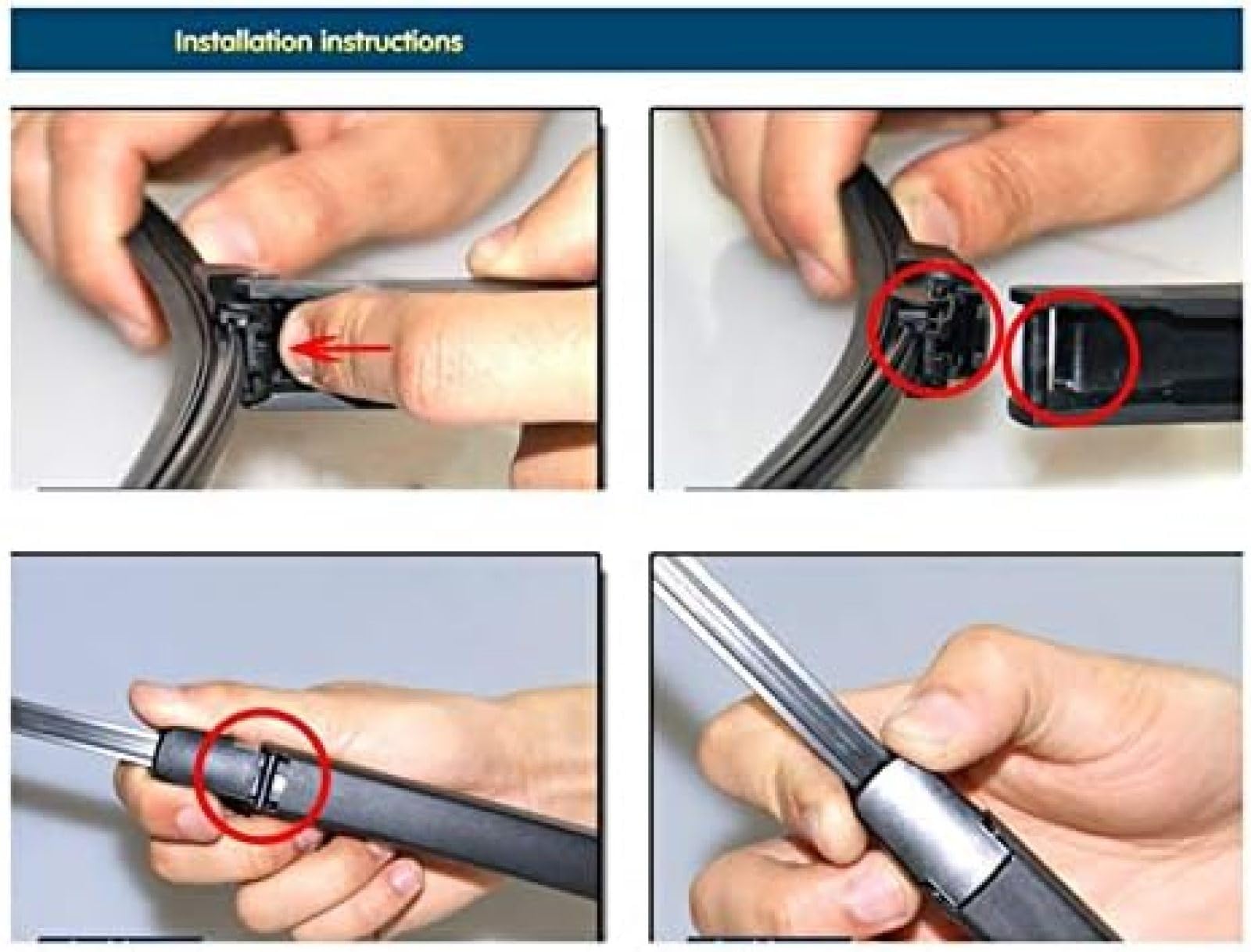 Installation instructions