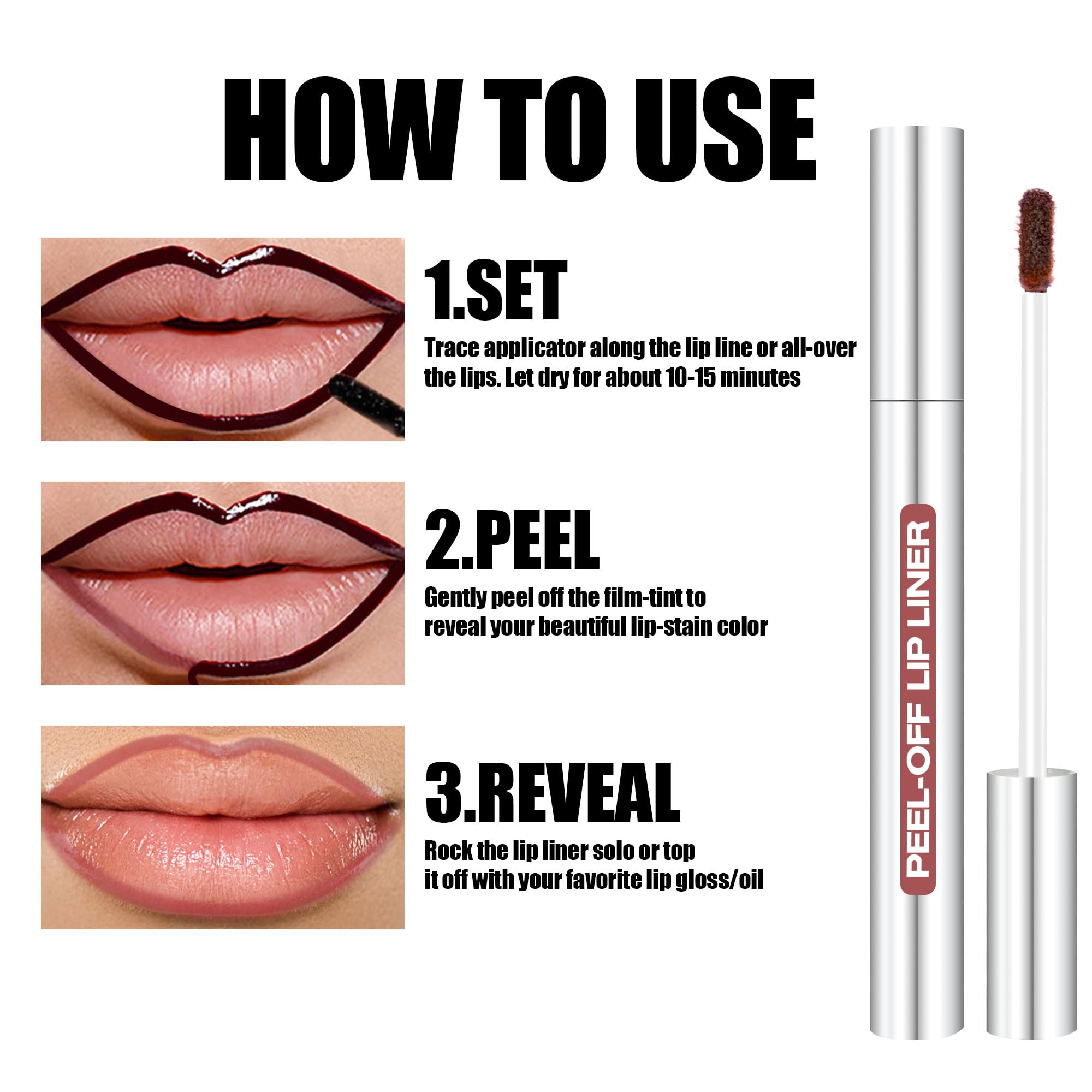 HOW TO USE

1.SET
Trace applicator along the lip line or all-over the lips. Let dry for about 10-15 minutes

2.PEEL
Gently peel off the film-tint to reveal your beautiful lip-stain color

3.REVEAL
Rock the lip liner solo or top it off with your favorite lip gloss/oil

PEEL-OFF LIP LINER