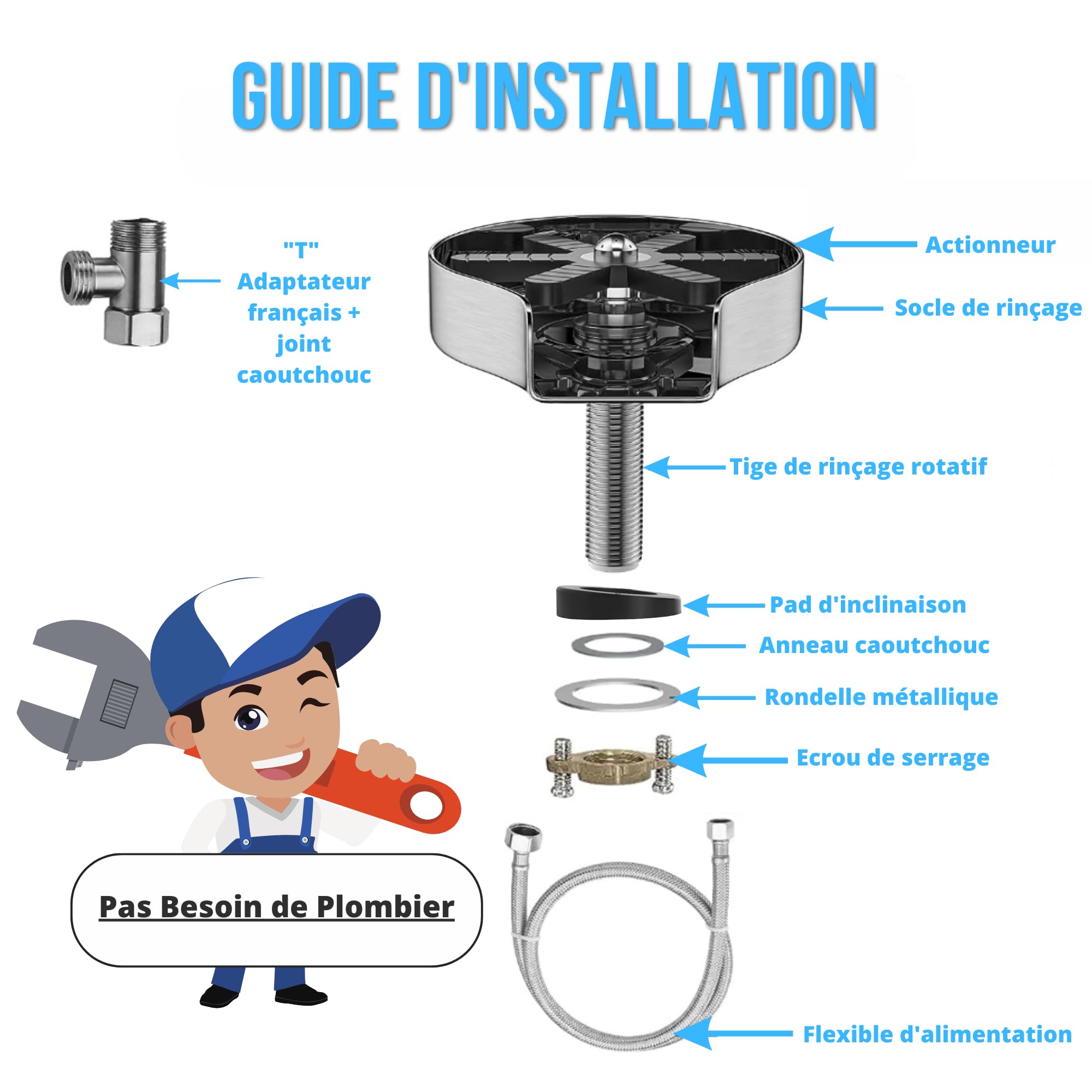 GUIDE D'INSTALLATION

"T"
Adaptateur
français +
joint
caoutchouc

Actionneur

Socle de rinçage

Tige de rinçage rotatif

Pad d'inclinaison

Anneau caoutchouc

Rondelle métallique

Ecrou de serrage

Pas Besoin de Plombier

Flexible d'alimentation