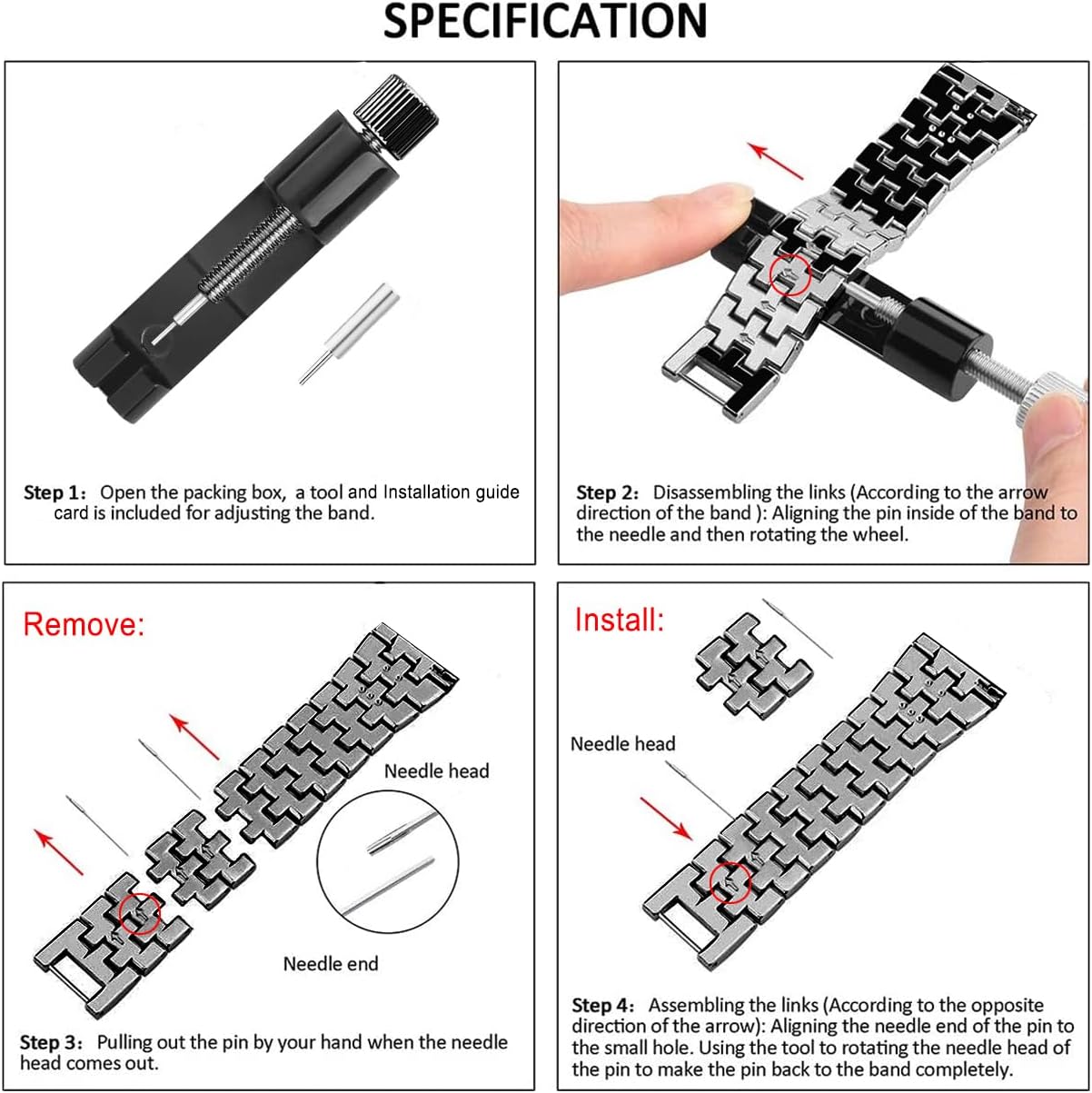 SPECIFICATION

Step 1: Open the packing box, a tool and Installation guide card is included for adjusting the band.

Step 2: Disassembling the links (According to the arrow direction of the band ): Aligning the pin inside of the band to the needle and then rotating the wheel.

Remove:

Needle head

Needle end

Step 3: Pulling out the pin by your hand when the needle head comes out.

Install:

Needle head

Step 4: Assembling the links (According to the opposite direction of the arrow): Aligning the needle end of the pin to the small hole. Using the tool to rotating the needle head of the pin to make the pin back to the band completely.